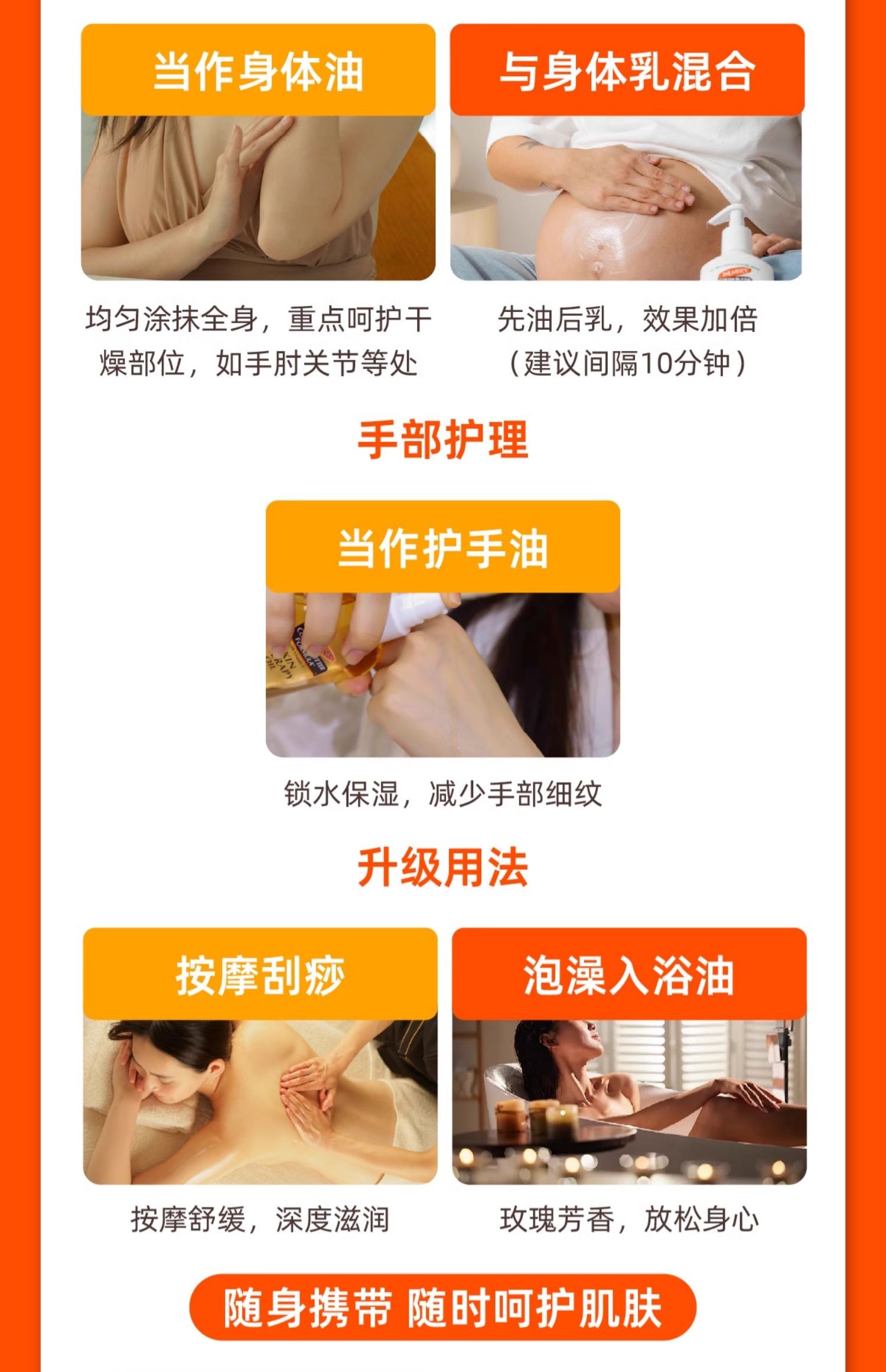 当作身体油

均匀涂抹全身，重点呵护干燥部位，如手肘关节等处

与身体乳混合

先油后乳，效果加倍（建议间隔10分钟）

手部护理

当作护手油

锁水保湿，减少手部细纹

升级用法

按摩刮痧

按摩舒缓，深度滋润

泡澡入浴油

玫瑰芳香，放松身心

随身携带 随时呵护肌肤