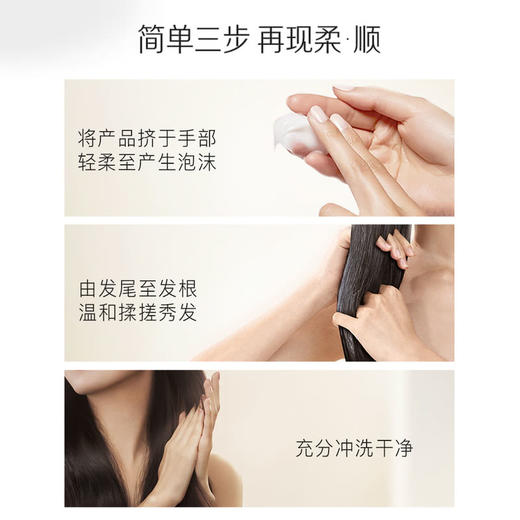 简单三步 再现柔·顺

将产品挤于手部
轻柔至产生泡沫

由发尾至发根
温和揉搓秀发

充分冲洗干净