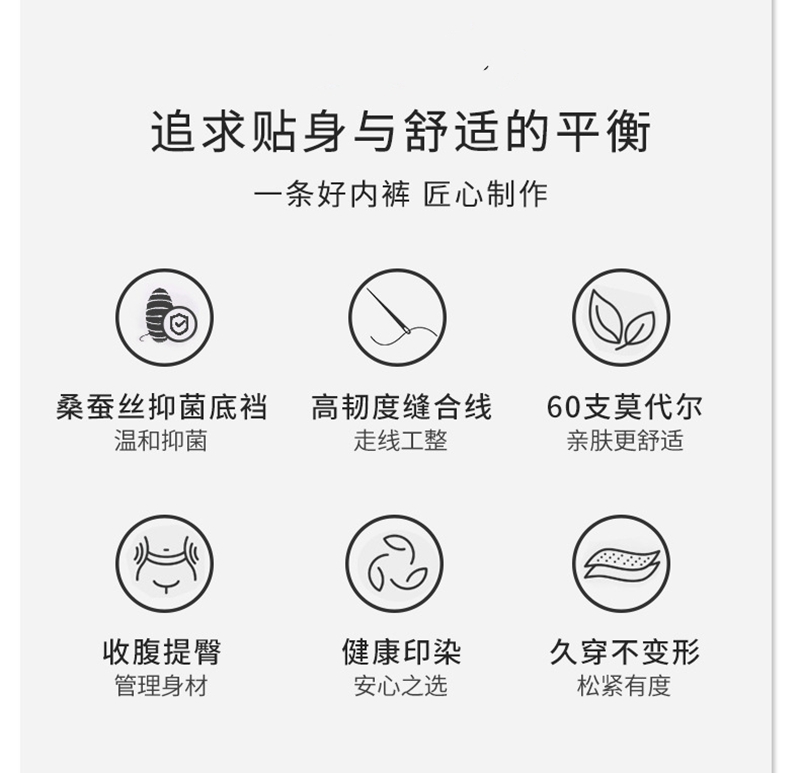 追求贴身与舒适的平衡

一条好内裤 匠心制作

桑蚕丝抑菌底裆
温和抑菌

高韧度缝合线
走线工整

60支莫代尔
亲肤更舒适

收腹提臀
管理身材

健康印染
安心之选

久穿不变形
松紧有度