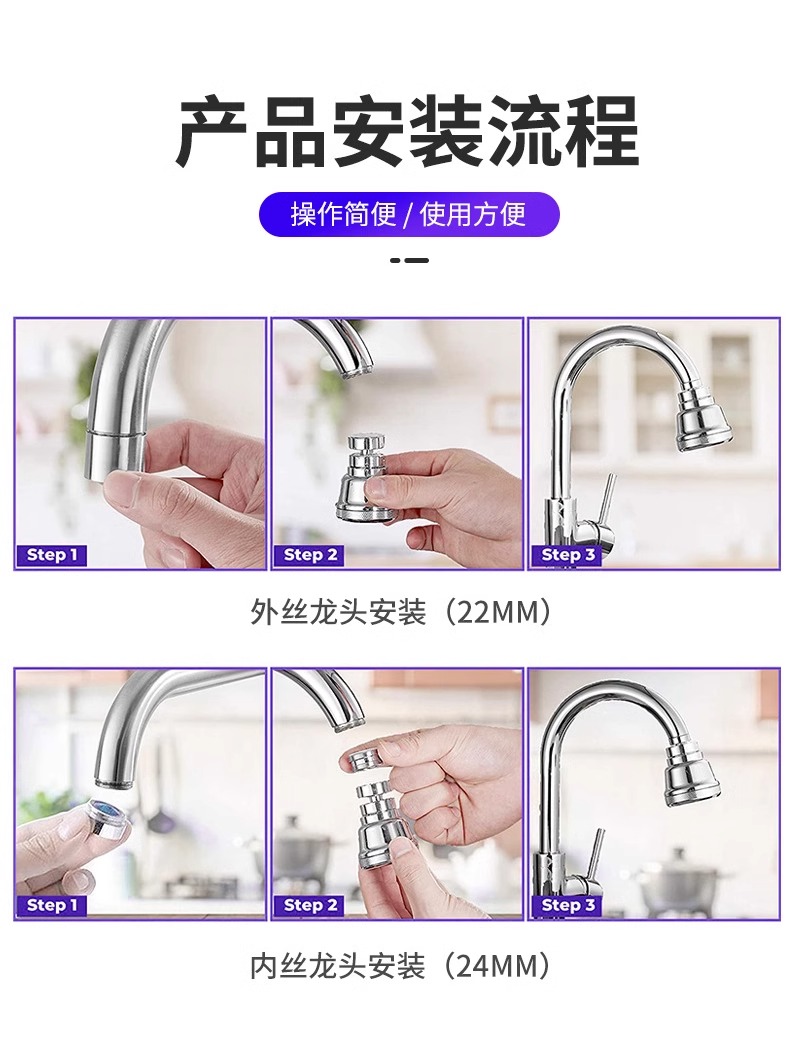 产品安装流程

操作简便 / 使用方便

Step 1

Step 2

Step 3

外丝龙头安装（22MM）

Step 1

Step 2

Step 3

内丝龙头安装（24MM）