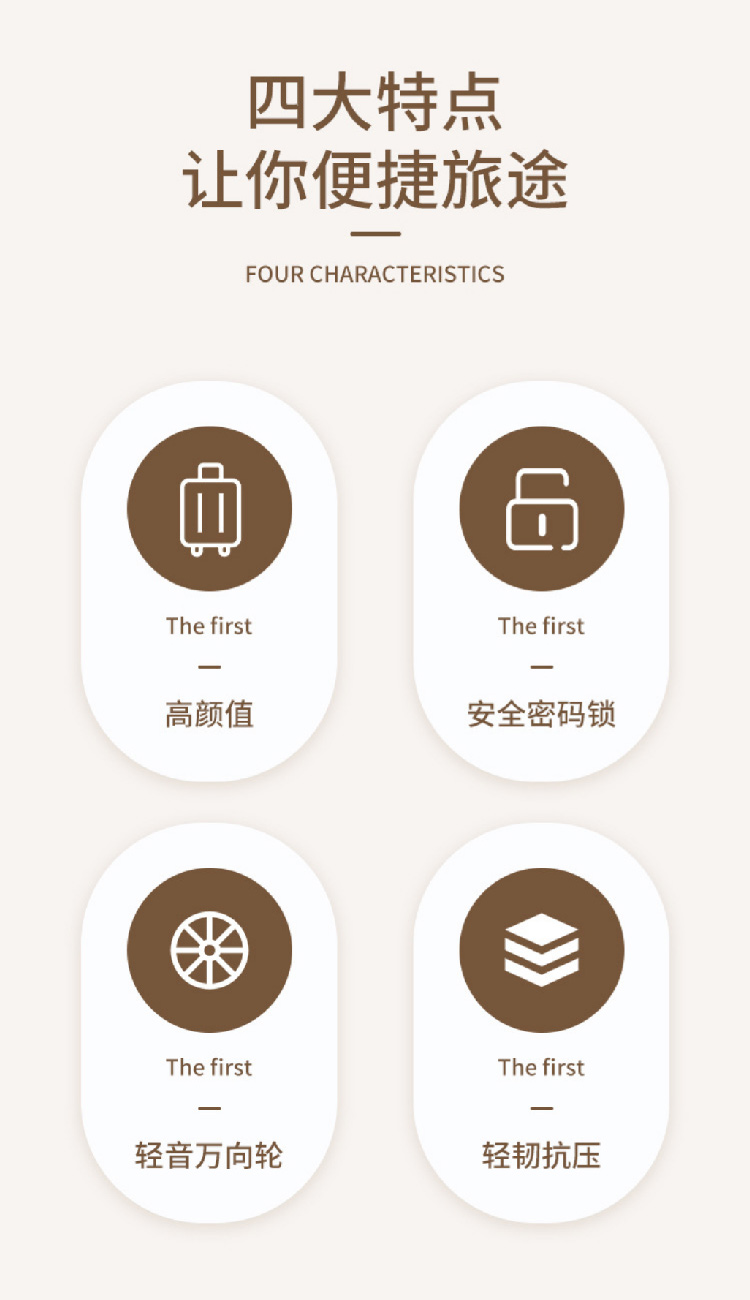 四大特点
让你便捷旅途

FOUR CHARACTERISTICS

The first

高颜值

The first

安全密码锁

The first

轻音万向轮

The first

轻韧抗压