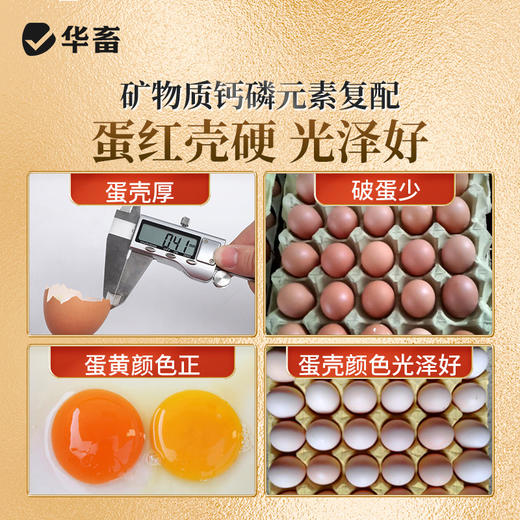 华畜

矿物质钙磷元素复配
蛋红壳硬 光泽好

蛋壳厚

0.41

破蛋少

蛋黄颜色正

蛋壳颜色光泽好