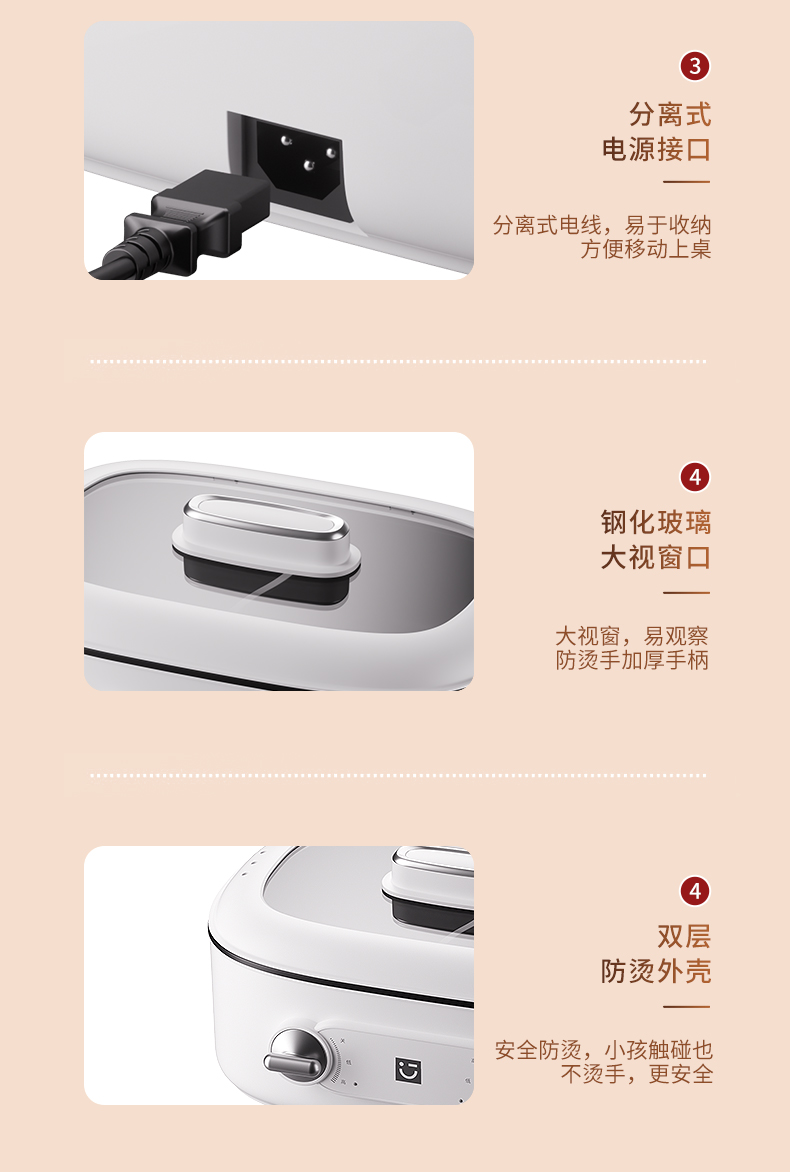 3

分离式
电源接口

分离式电线，易于收纳
方便移动上桌

4

钢化玻璃
大视窗口

大视窗，易观察
防烫手加厚手柄

4

双层
防烫外壳

安全防烫，小孩触碰也
不烫手，更安全