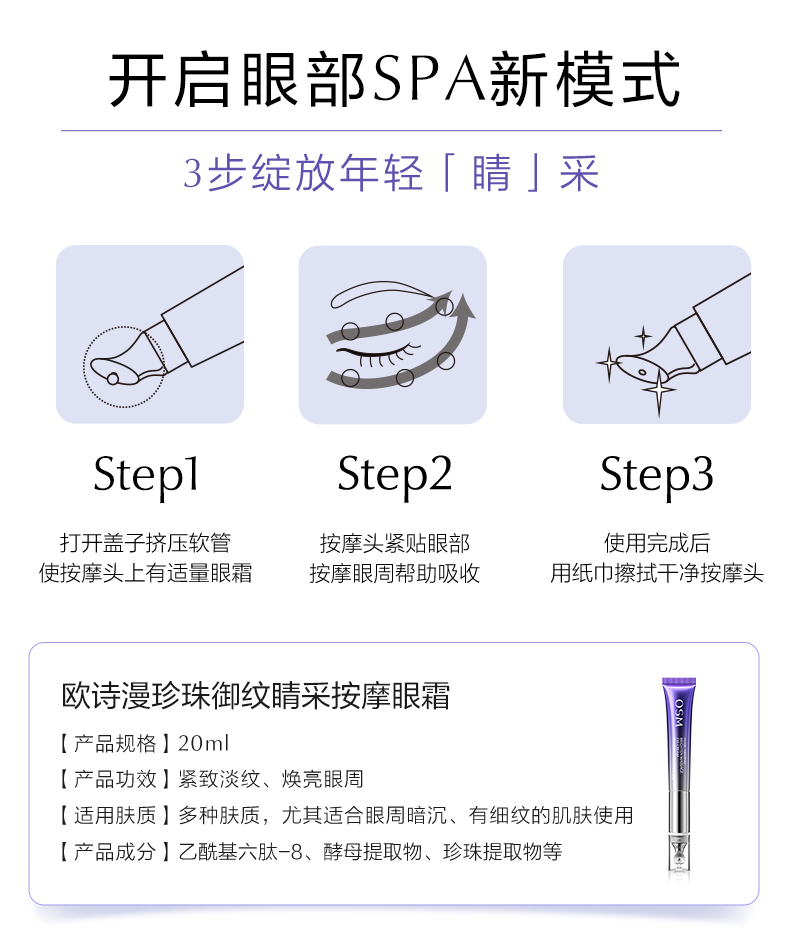 开启眼部SPA新模式

3步绽放年轻「睛」采

Step1

打开盖子挤压软管
使按摩头上有适量眼霜

Step2

按摩头紧贴眼部
按摩眼周帮助吸收

Step3

使用完成后
用纸巾擦拭干净按摩头

欧诗漫珍珠御纹睛采按摩眼霜

【产品规格】20ml
【产品功效】紧致淡纹、焕亮眼周
【适用肤质】多种肤质，尤其适合眼周暗沉、有细纹的肌肤使用
【产品成分】乙酰基六肽-8、酵母提取物、珍珠提取物等

OSM