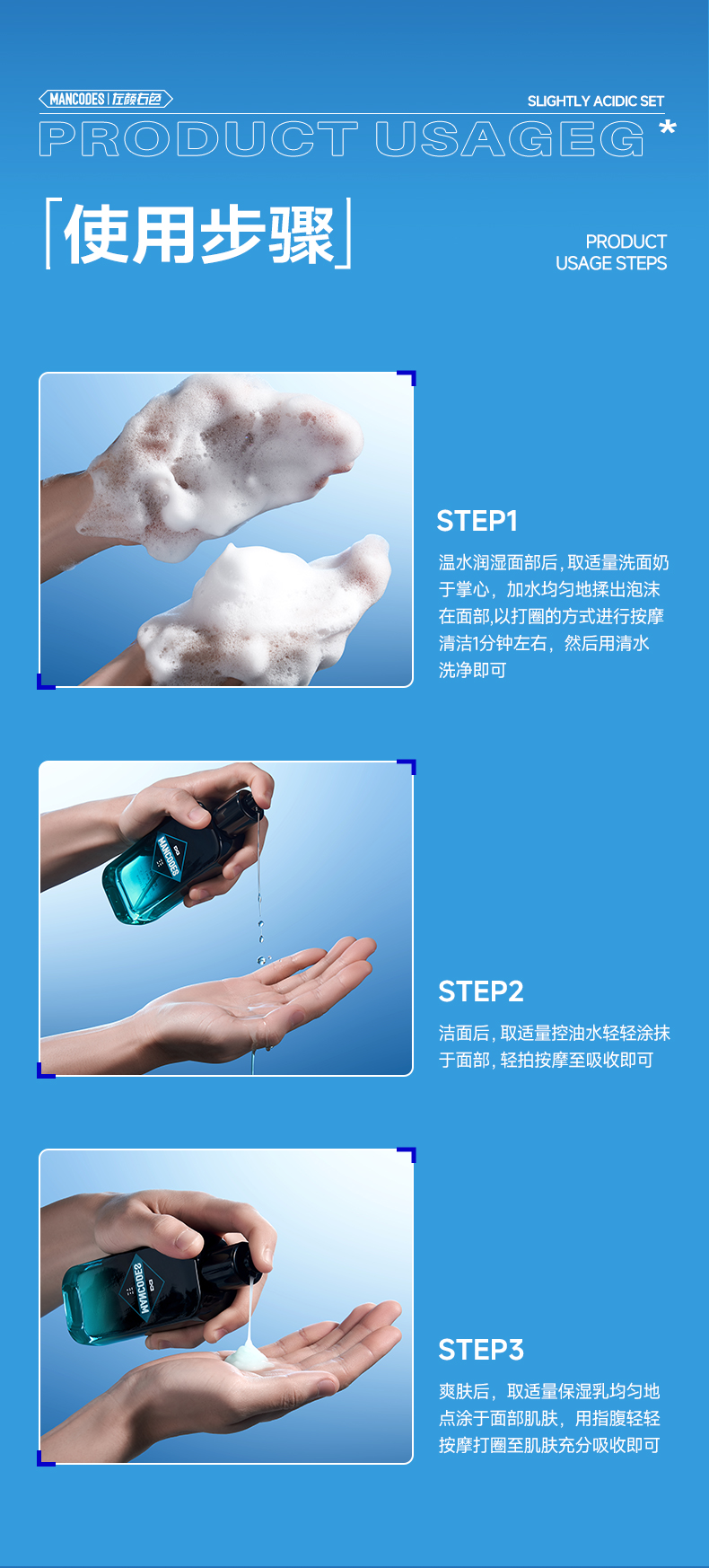 MANCODES | 左颜右色

SLIGHTLY ACIDIC SET

PRODUCT USAGEG *

「使用步骤」

PRODUCT USAGE STEPS

STEP1

温水润湿面部后，取适量洗面奶于掌心，加水均匀地揉出泡沫在面部,以打圈的方式进行按摩清洁1分钟左右，然后用清水洗净即可

MANCODES

STEP2

洁面后，取适量控油水轻轻涂抹于面部，轻拍按摩至吸收即可

MANCODES

STEP3

爽肤后，取适量保湿乳均匀地点涂于面部肌肤，用指腹轻轻按摩打圈至肌肤充分吸收即可