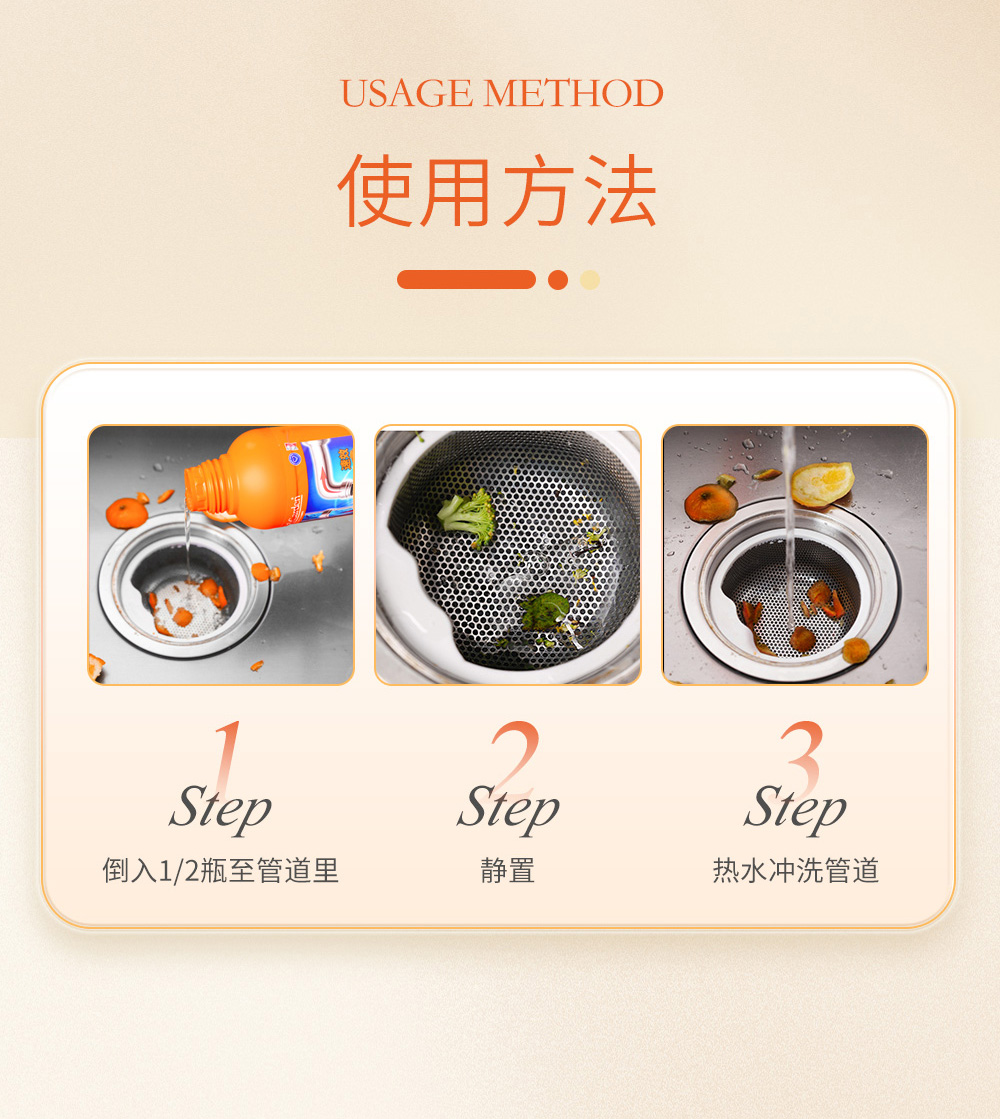 USAGE METHOD

使用方法

1
Step
倒入1/2瓶至管道里

2
Step
静置

3
Step
热水冲洗管道