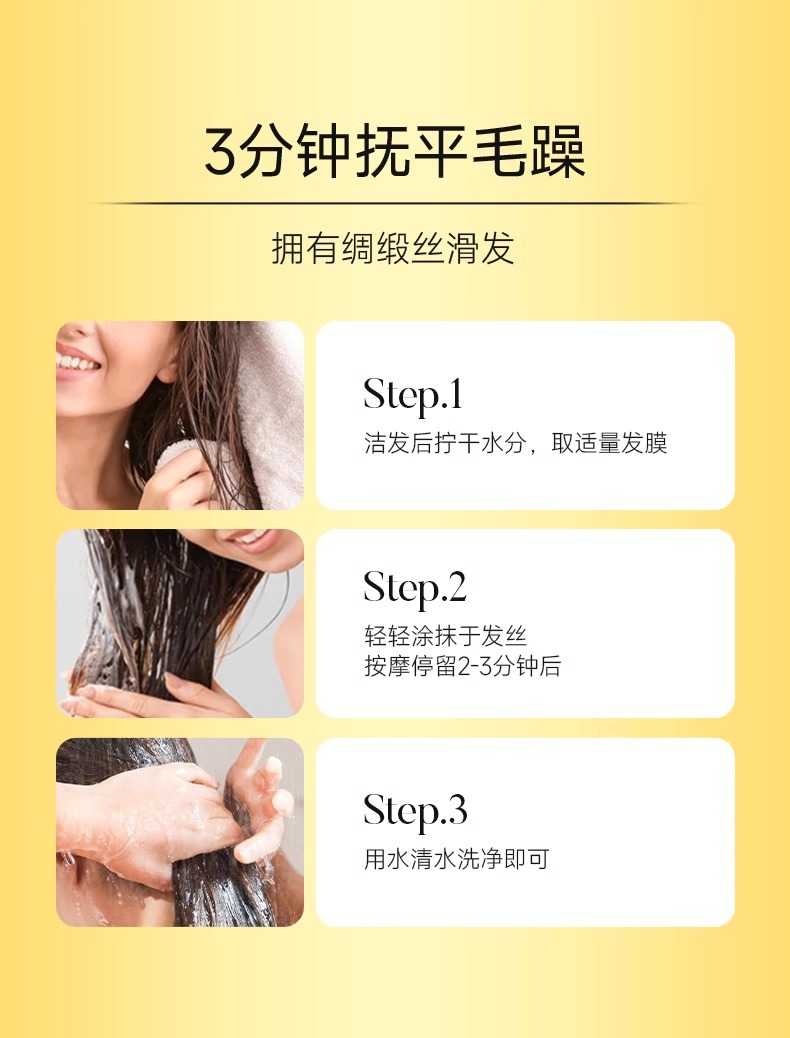 3分钟抚平毛躁

拥有绸缎丝滑发

Step.1
洁发后拧干水分，取适量发膜

Step.2
轻轻涂抹于发丝
按摩停留2-3分钟后

Step.3
用水清水洗净即可