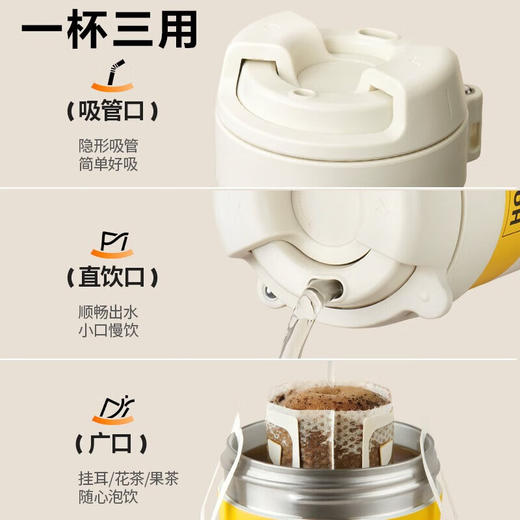 一杯三用

（吸管口）

隐形吸管
简单好吸

（直饮口）

顺畅出水
小口慢饮

（广口）

挂耳/花茶/果茶
随心泡饮