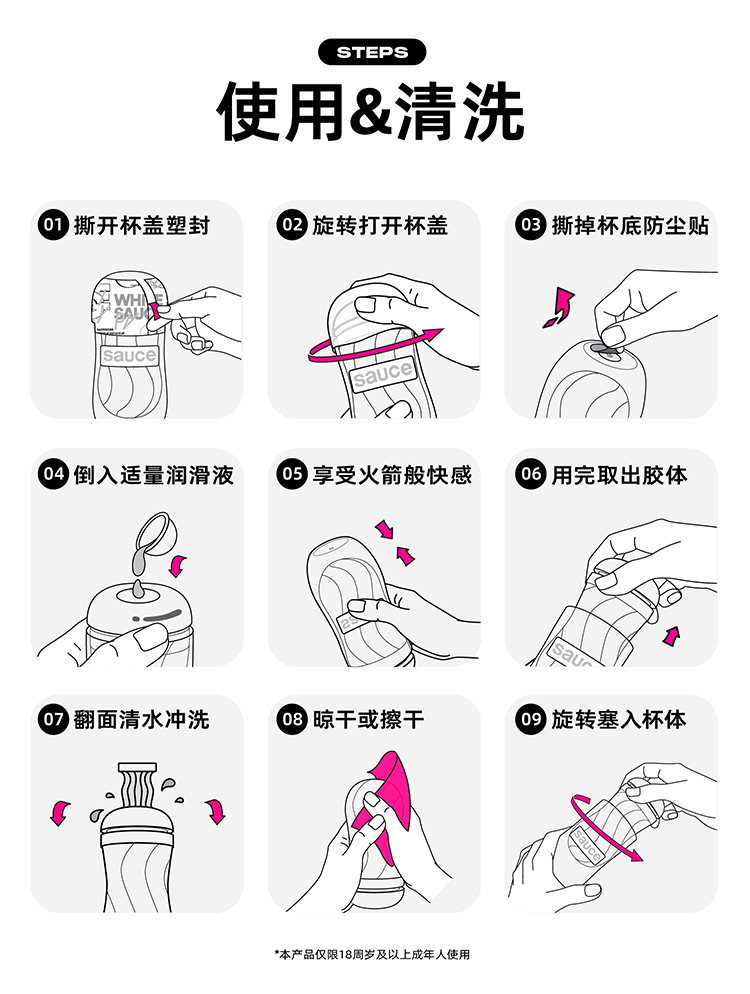 STEPS

使用&清洗

01 撕开杯盖塑封

WHITE SAUCE

sauce

02 旋转打开杯盖

sauce

03 撕掉杯底防尘贴

04 倒入适量润滑液

05 享受火箭般快感

06 用完取出胶体

sauce

07 翻面清水冲洗

08 晾干或擦干

09 旋转塞入杯体

sauce

*本产品仅限18周岁及以上成年人使用