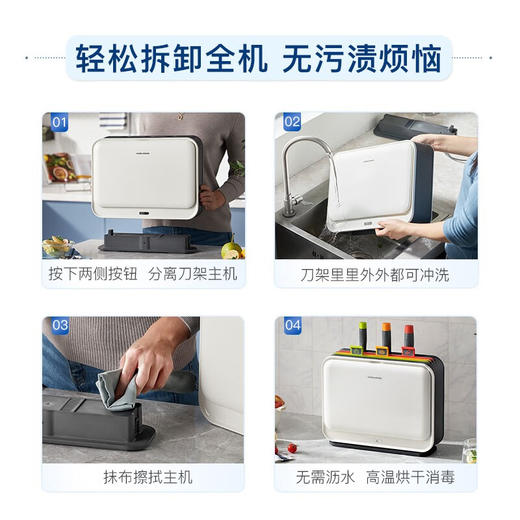 轻松拆卸全机 无污渍烦恼

01
按下两侧按钮 分离刀架主机

02
刀架里里外外都可冲洗

03
抹布擦拭主机

04
无需沥水 高温烘干消毒