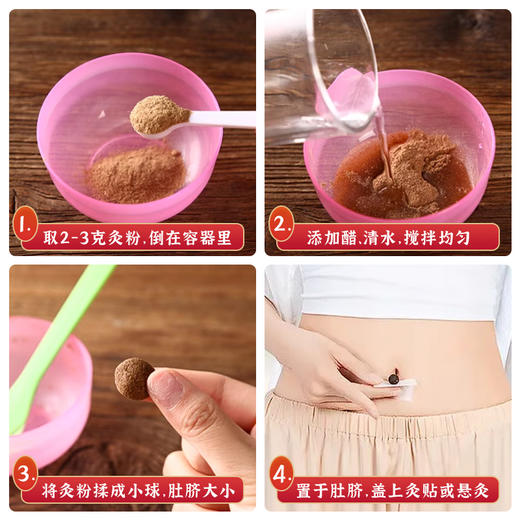 1. 取2-3克灸粉,倒在容器里

2. 添加醋,清水,搅拌均匀

3. 将灸粉揉成小球,肚脐大小

4. 置于肚脐,盖上灸贴或悬灸