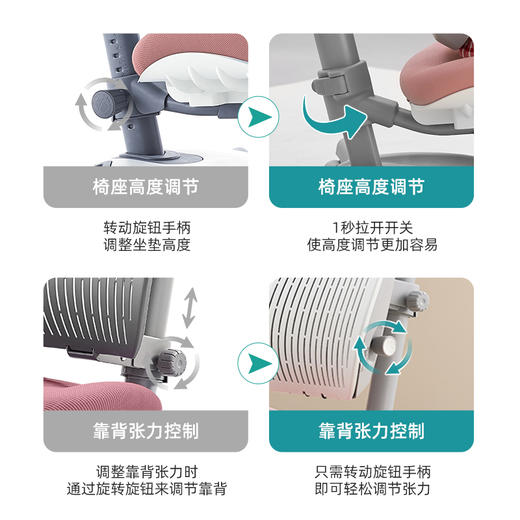 椅座高度调节

转动旋钮手柄
调整坐垫高度

椅座高度调节

1秒拉开开关
使高度调节更加容易

靠背张力控制

调整靠背张力时
通过旋转旋钮来调节靠背

靠背张力控制

只需转动旋钮手柄
即可轻松调节张力