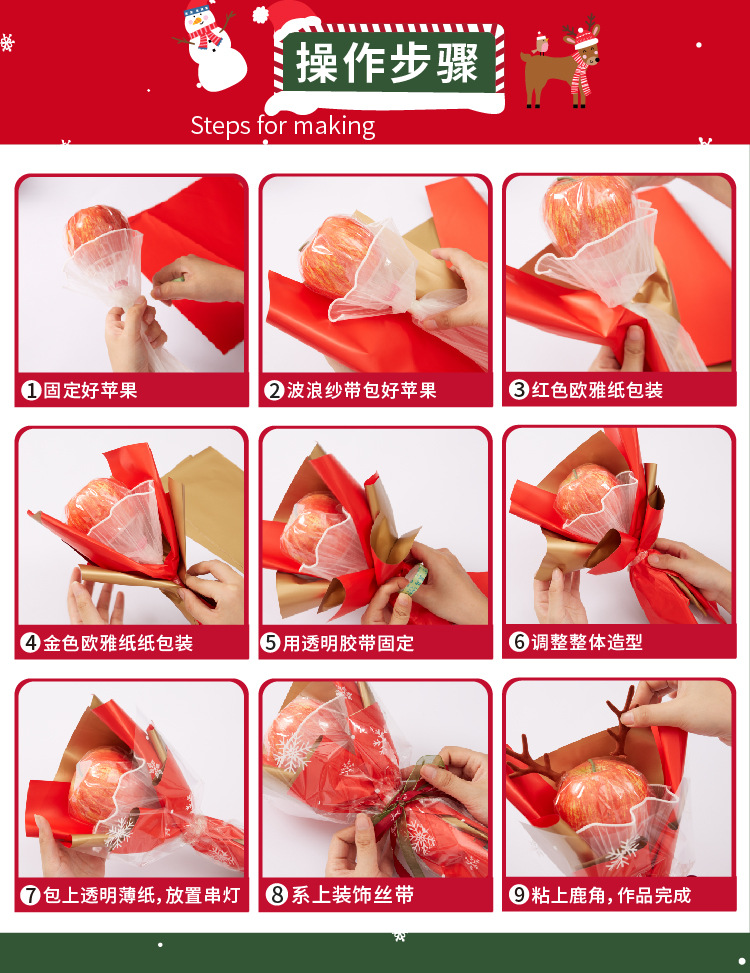 操作步骤

Steps for making

①固定好苹果

②波浪纱带包好苹果

③红色欧雅纸包装

④金色欧雅纸纸包装

⑤用透明胶带固定

⑥调整整体造型

⑦包上透明薄纸，放置串灯

⑧系上装饰丝带

⑨粘上鹿角，作品完成