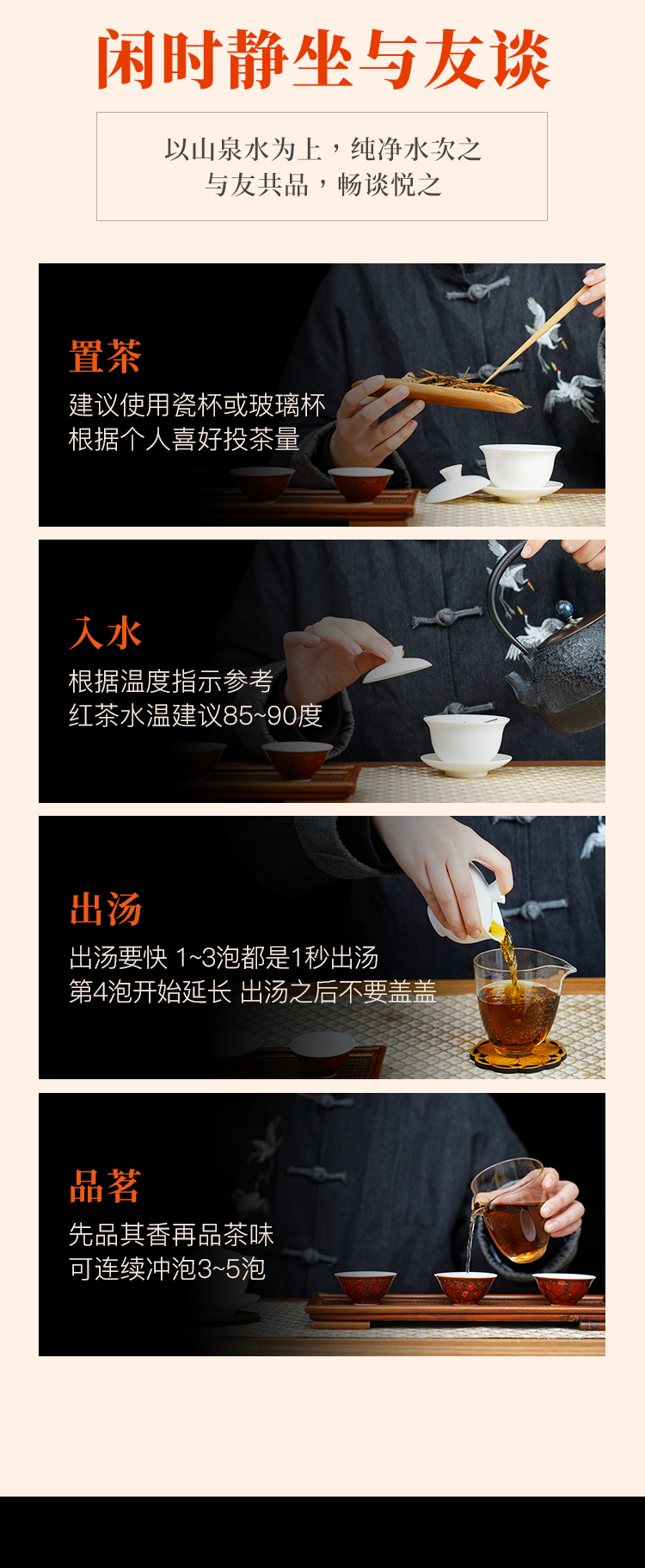 闲时静坐与友谈

以山泉水为上，纯净水次之
与友共品，畅谈悦之

置茶
建议使用瓷杯或玻璃杯
根据个人喜好投茶量

入水
根据温度指示参考
红茶水温建议85~90度

出汤
出汤要快 1~3泡都是1秒出汤
第4泡开始延长 出汤之后不要盖盖

品茗
先品其香再品茶味
可连续冲泡3~5泡