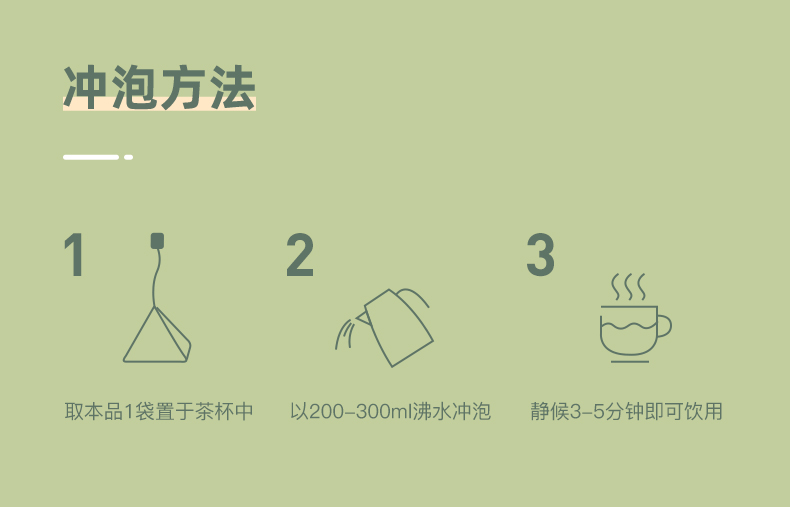 冲泡方法

1

取本品1袋置于茶杯中

2

以200-300ml沸水冲泡

3

静候3-5分钟即可饮用