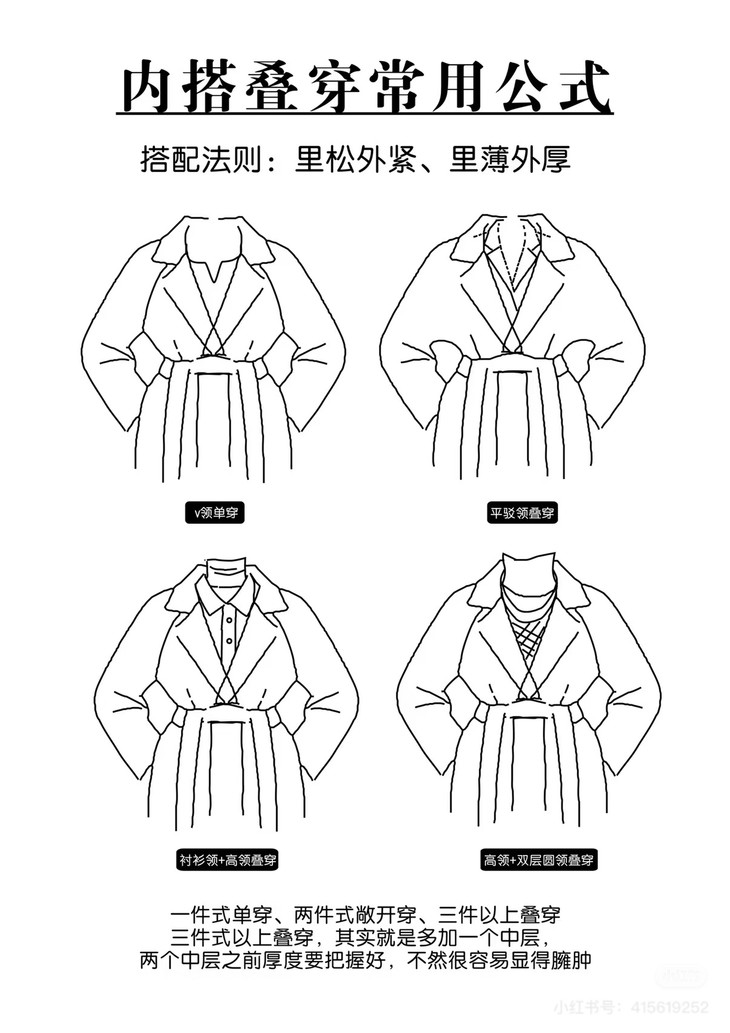 内搭叠穿常用公式

搭配法则：里松外紧、里薄外厚

v领单穿

平驳领叠穿

衬衫领+高领叠穿

高领+双层圆领叠穿

一件式单穿、两件式敞开穿、三件以上叠穿
三件式以上叠穿，其实就是多加一个中层，
两个中层之前厚度要把握好，不然很容易显得臃肿

小红书号：415619252