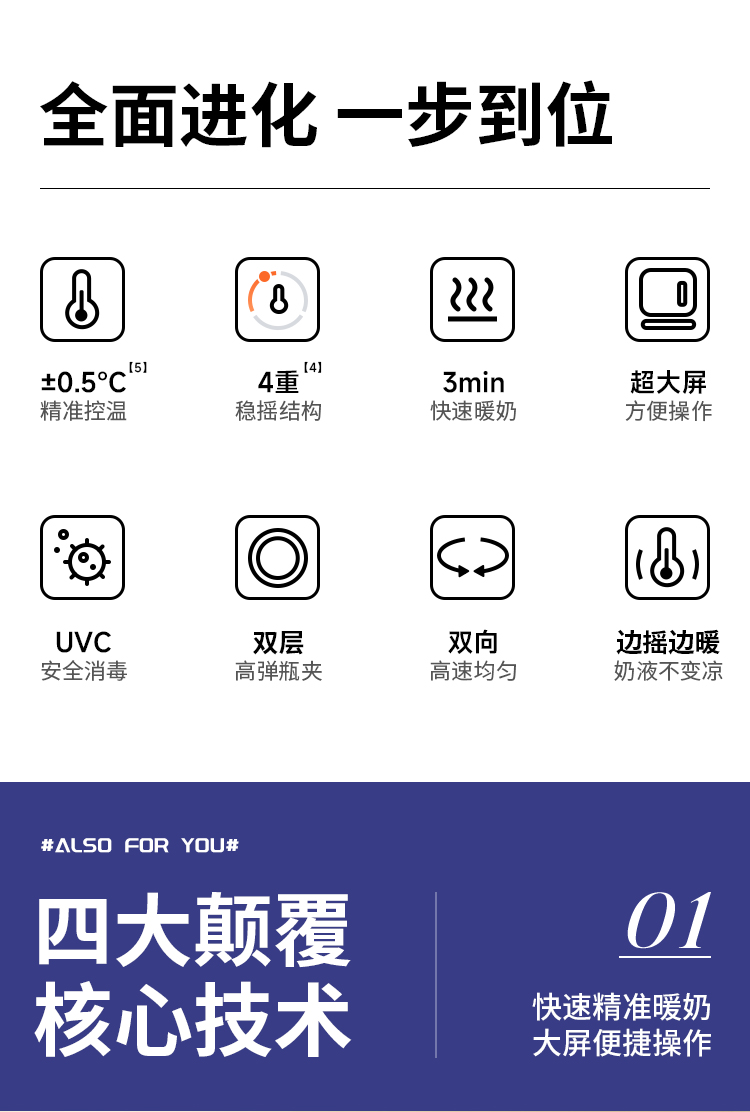 全面进化 一步到位

±0.5°C$^{[5]}$
精准控温

4重$^{[4]}$
稳摇结构

3min
快速暖奶

超大屏
方便操作

UVC
安全消毒

双层
高弹瓶夹

双向
高速均匀

边摇边暖
奶液不变凉

#ALSO FOR YOU#

四大颠覆
核心技术

01
快速精准暖奶
大屏便捷操作