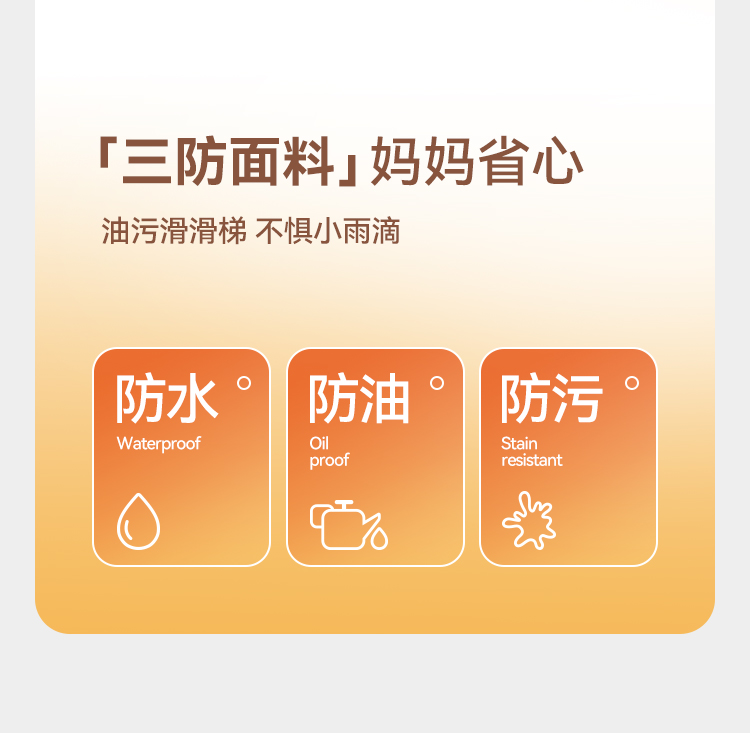 「三防面料」妈妈省心

油污滑滑梯 不惧小雨滴

防水
Waterproof

防油
Oil
proof

防污
Stain
resistant