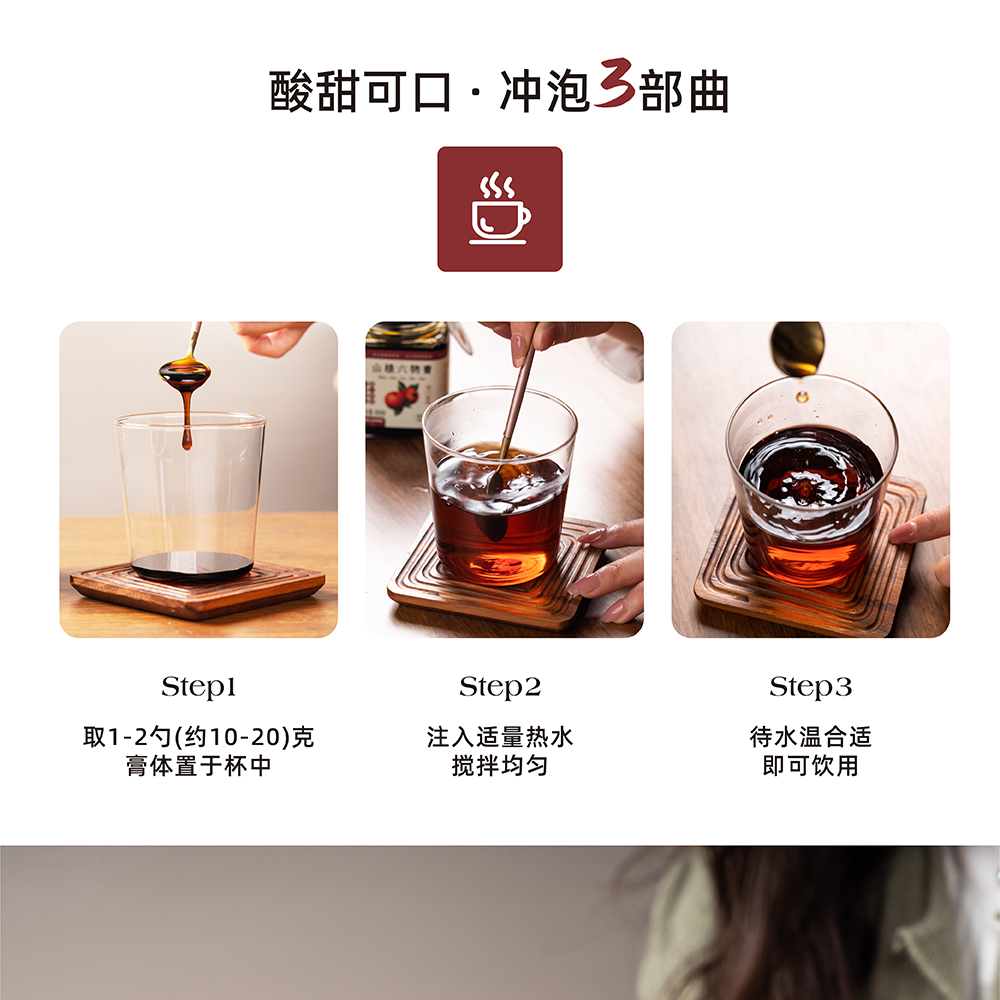 酸甜可口 · 冲泡3部曲

山楂六物膏

Step1
取1-2勺(约10-20)克
膏体置于杯中

Step2
注入适量热水
搅拌均匀

Step3
待水温合适
即可饮用