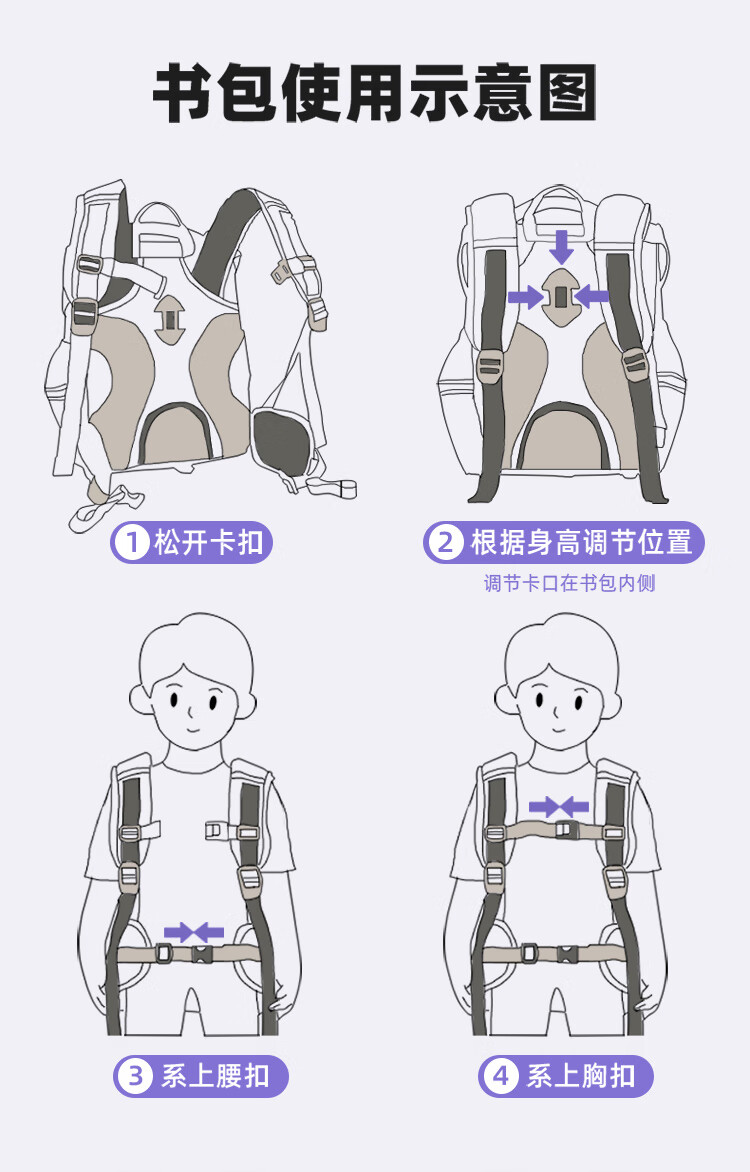 书包使用示意图

1 松开卡扣

2 根据身高调节位置

调节卡口在书包内侧

3 系上腰扣

4 系上胸扣