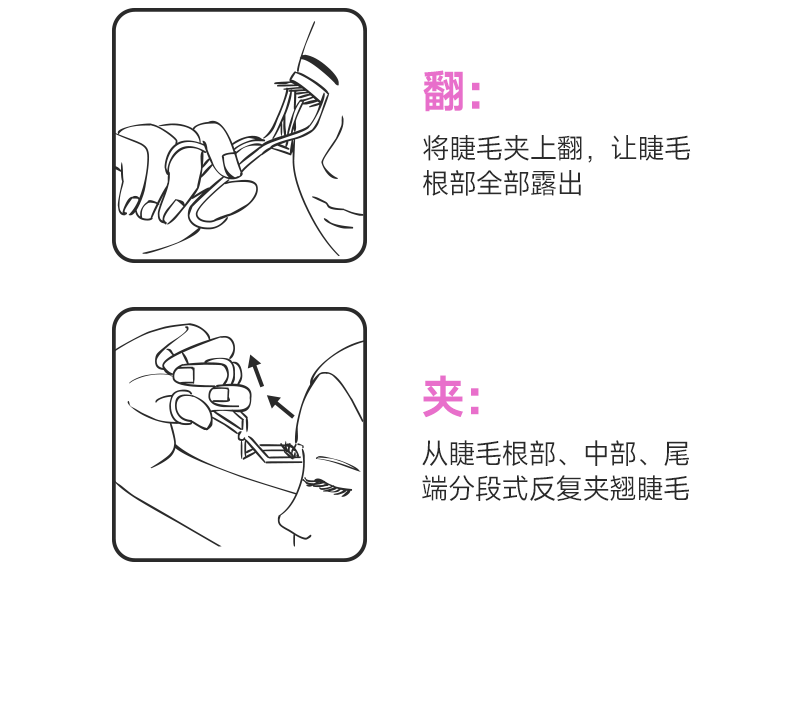 翻:

将睫毛夹上翻，让睫毛根部全部露出

夹:

从睫毛根部、中部、尾端分段式反复夹翘睫毛