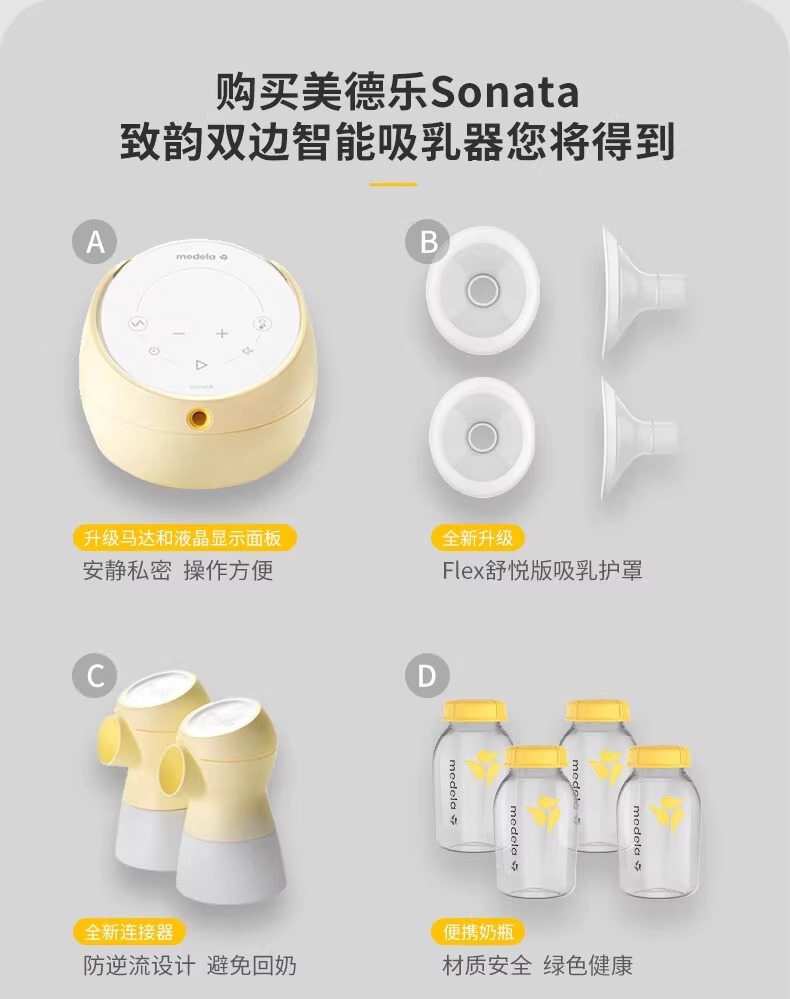 购买美德乐Sonata
致韵双边智能吸乳器您将得到

A

medela

升级马达和液晶显示面板
安静私密 操作方便

B

全新升级
Flex舒悦版吸乳护罩

C

全新连接器
防逆流设计 避免回奶

D

medela
medela
medela
medela

便携奶瓶
材质安全 绿色健康