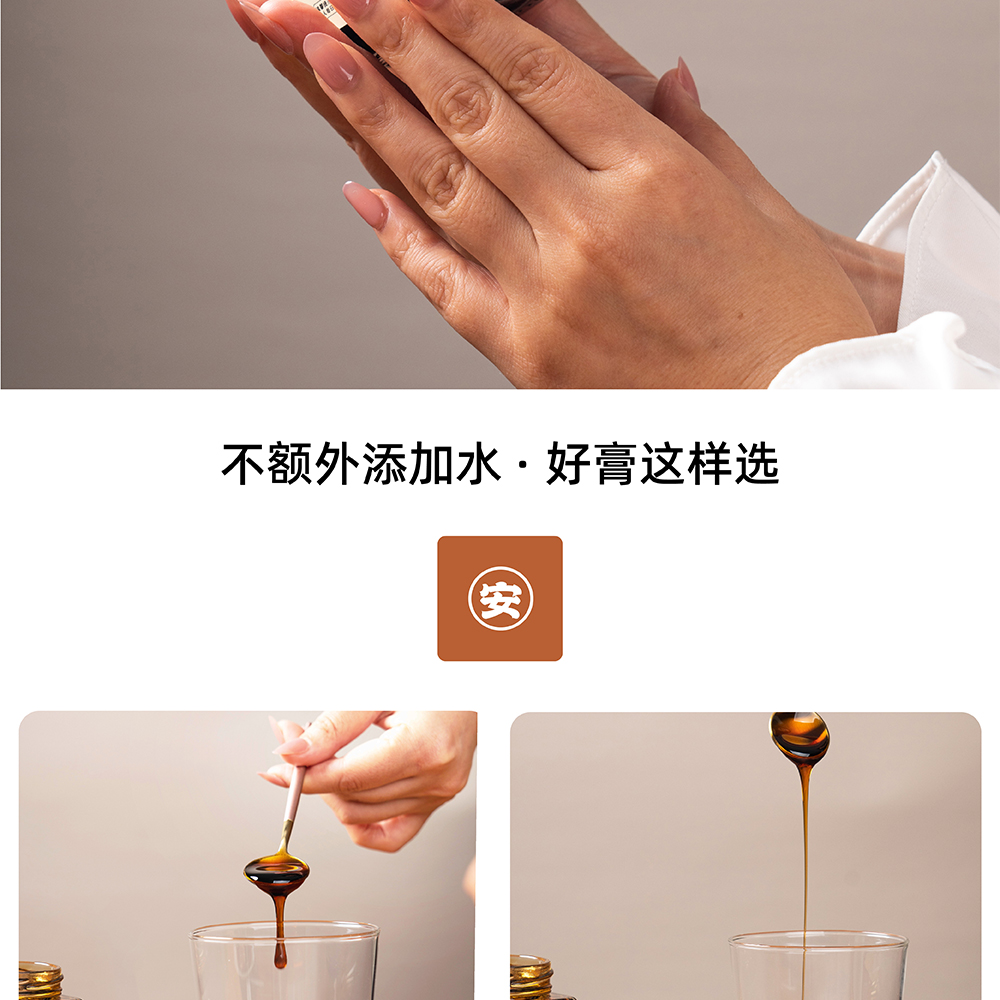 不额外添加水 · 好膏这样选

安