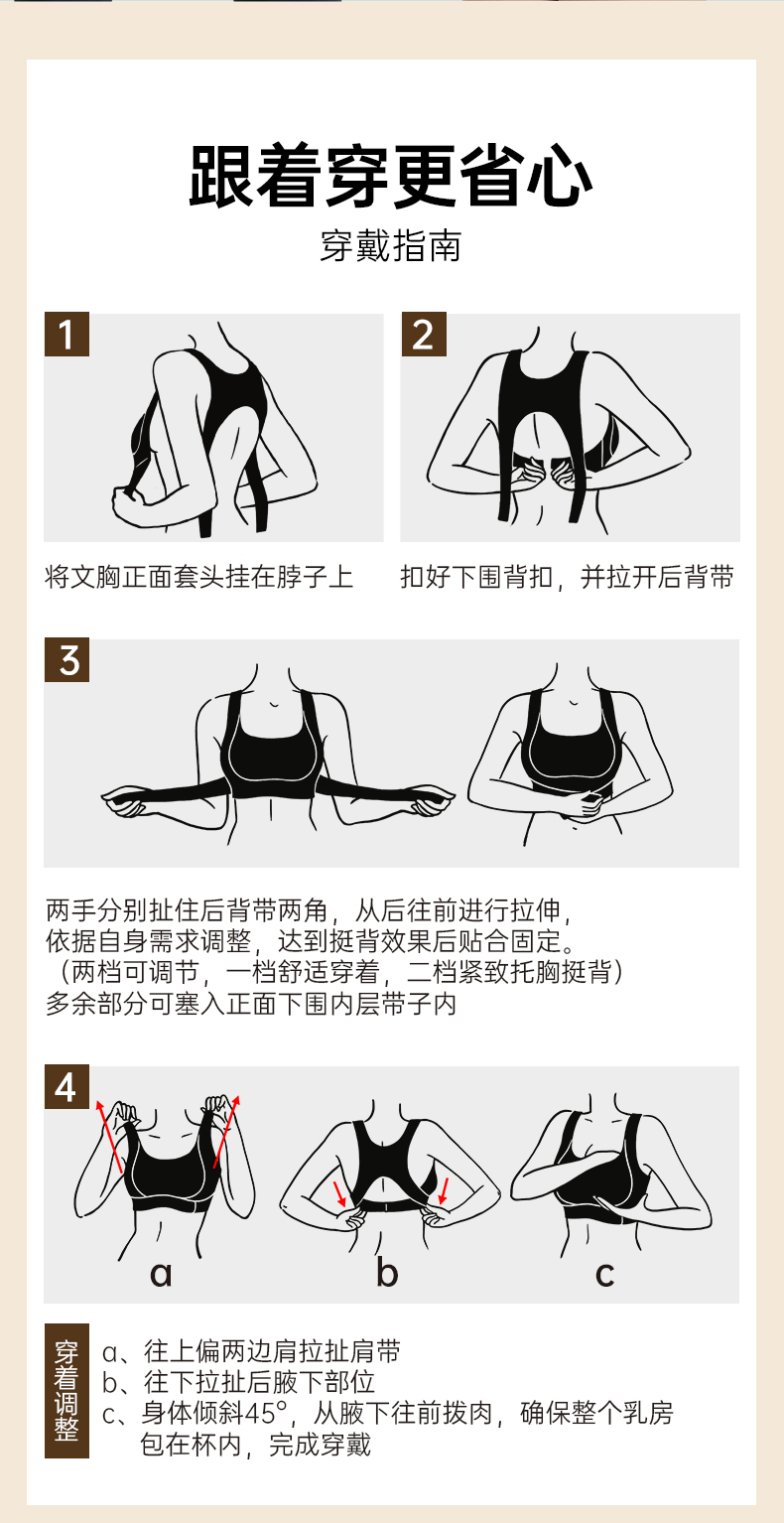 跟着穿更省心

穿戴指南

1

将文胸正面套头挂在脖子上

2

扣好下围背扣，并拉开后背带

3

两手分别扯住后背带两角，从后往前进行拉伸，
依据自身需求调整，达到挺背效果后贴合固定。
（两档可调节，一档舒适穿着，二档紧致托胸挺背）
多余部分可塞入正面下围内层带子内

4

a

b

c

穿着调整

a、往上偏两边肩拉扯肩带
b、往下拉扯后腋下部位
c、身体倾斜45°，从腋下往前拨肉，确保整个乳房包在杯内，完成穿戴