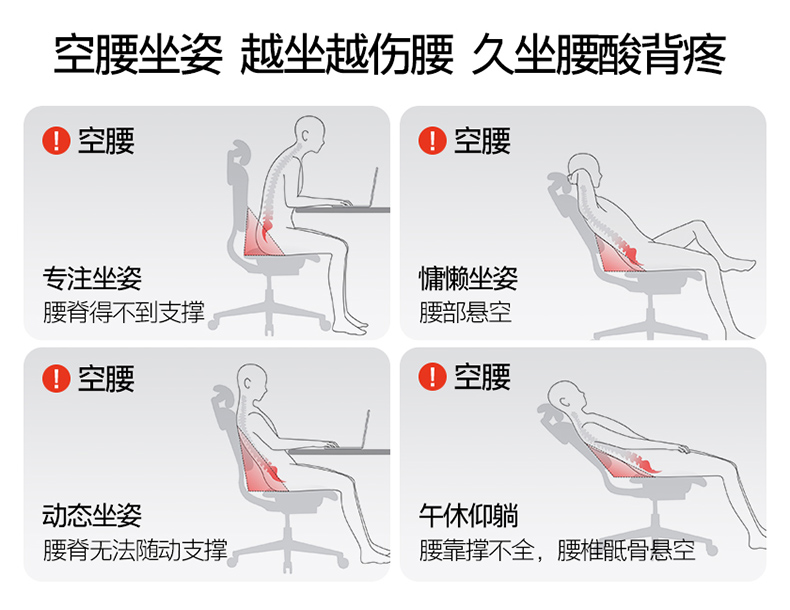 空腰坐姿 越坐越伤腰 久坐腰酸背疼

! 空腰

专注坐姿
腰脊得不到支撑

! 空腰

慵懒坐姿
腰部悬空

! 空腰

动态坐姿
腰脊无法随动支撑

! 空腰

午休仰躺
腰靠撑不全，腰椎骶骨悬空