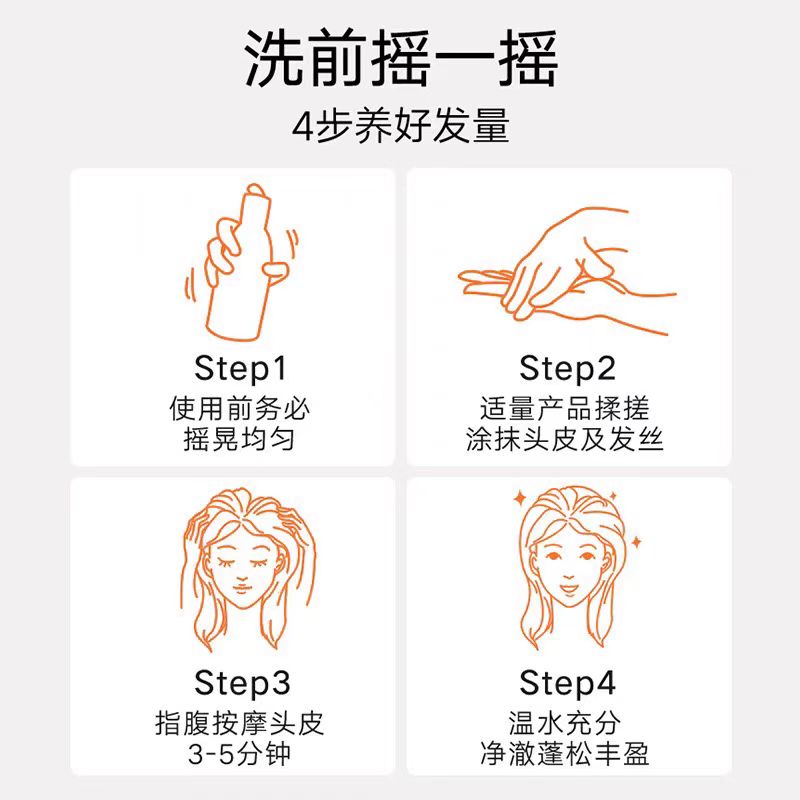 洗前摇一摇
4步养好发量

Step1
使用前务必
摇晃均匀

Step2
适量产品揉搓
涂抹头皮及发丝

Step3
指腹按摩头皮
3-5分钟

Step4
温水充分
净澈蓬松丰盈