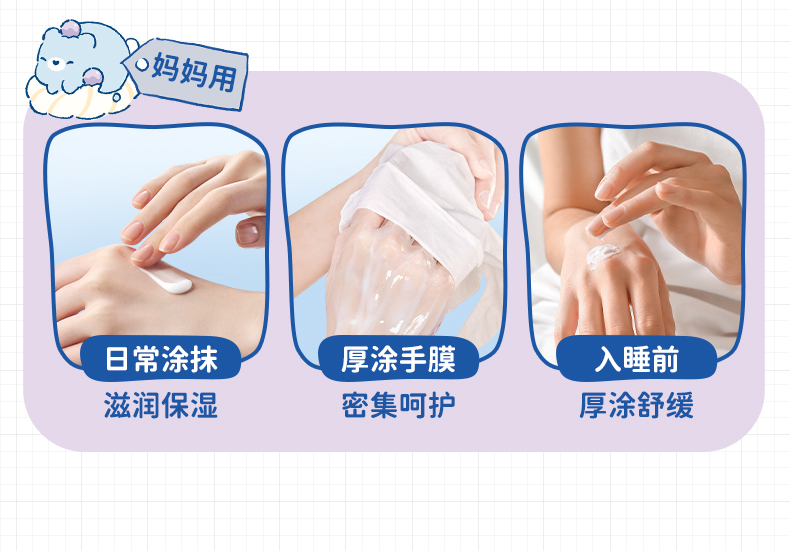 妈妈用

日常涂抹
滋润保湿

厚涂手膜
密集呵护

入睡前
厚涂舒缓