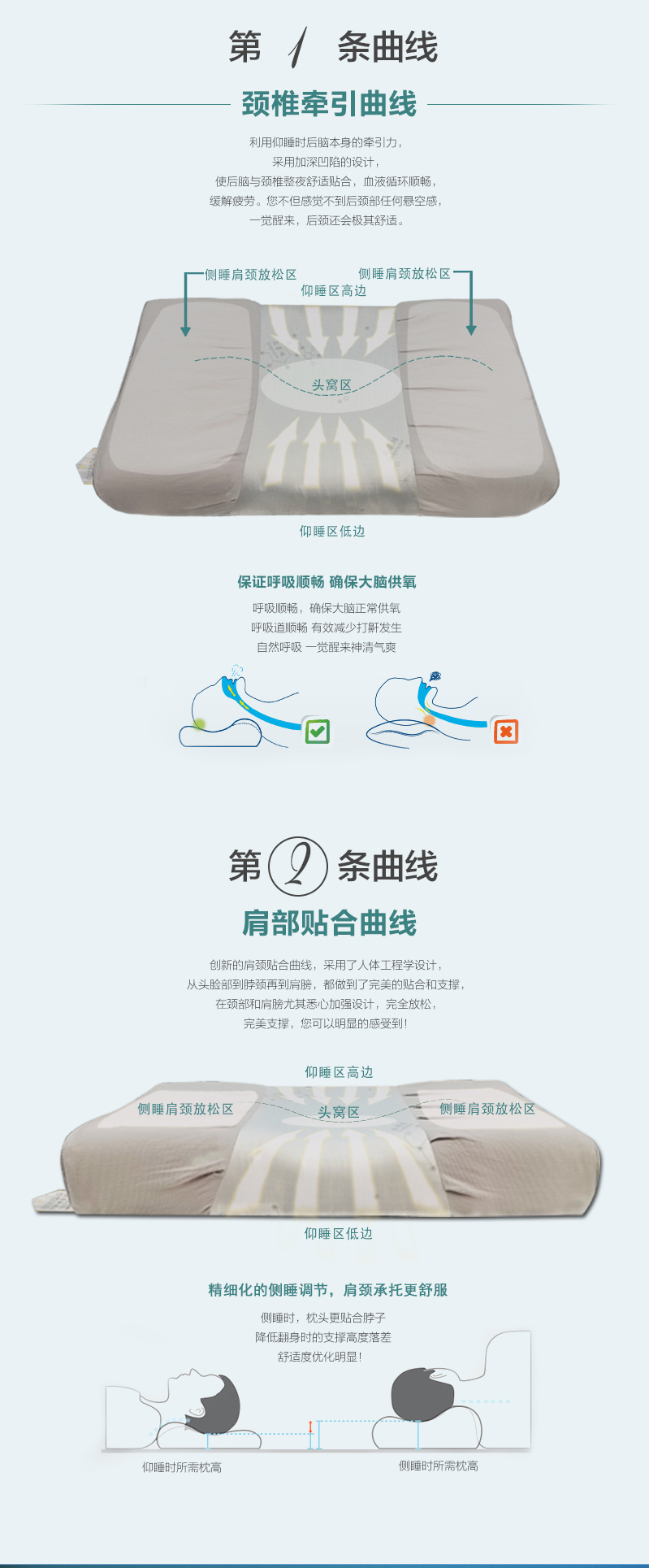 第 1 条曲线

颈椎牵引曲线

利用仰睡时后脑本身的牵引力，
采用加深凹陷的设计，
使后脑与颈椎整夜舒适贴合，血液循环顺畅，
缓解疲劳。您不但感觉不到后颈部任何悬空感，
一觉醒来，后颈还会极其舒适。

侧睡肩颈放松区
仰睡区高边
侧睡肩颈放松区
头窝区
仰睡区低边

保证呼吸顺畅 确保大脑供氧

呼吸顺畅，确保大脑正常供氧
呼吸道顺畅 有效减少打鼾发生
自然呼吸 一觉醒来神清气爽

第 2 条曲线

肩部贴合曲线

创新的肩颈贴合曲线，采用了人体工程学设计，
从头脸部到脖颈再到肩膀，都做到了完美的贴合和支撑，
在颈部和肩膀尤其悉心加强设计，完全放松，
完美支撑，您可以明显的感受到！

仰睡区高边
侧睡肩颈放松区
头窝区
侧睡肩颈放松区
仰睡区低边

精细化的侧睡调节，肩颈承托更舒服

侧睡时，枕头更贴合脖子
降低翻身时的支撑高度落差
舒适度优化明显！

仰睡时所需枕高
侧睡时所需枕高