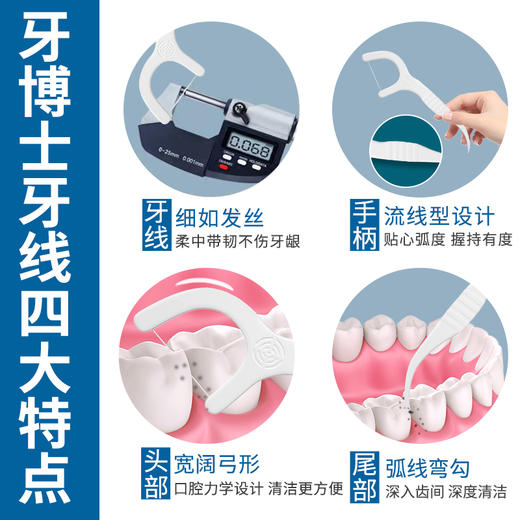 牙博士牙线四大特点

0-25mm 0.001mm
0.068

牙线
细如发丝
柔中带韧不伤牙龈

手柄
流线型设计
贴心弧度 握持有度

头部
宽阔弓形
口腔力学设计 清洁更方便

尾部
弧线弯勾
深入齿间 深度清洁