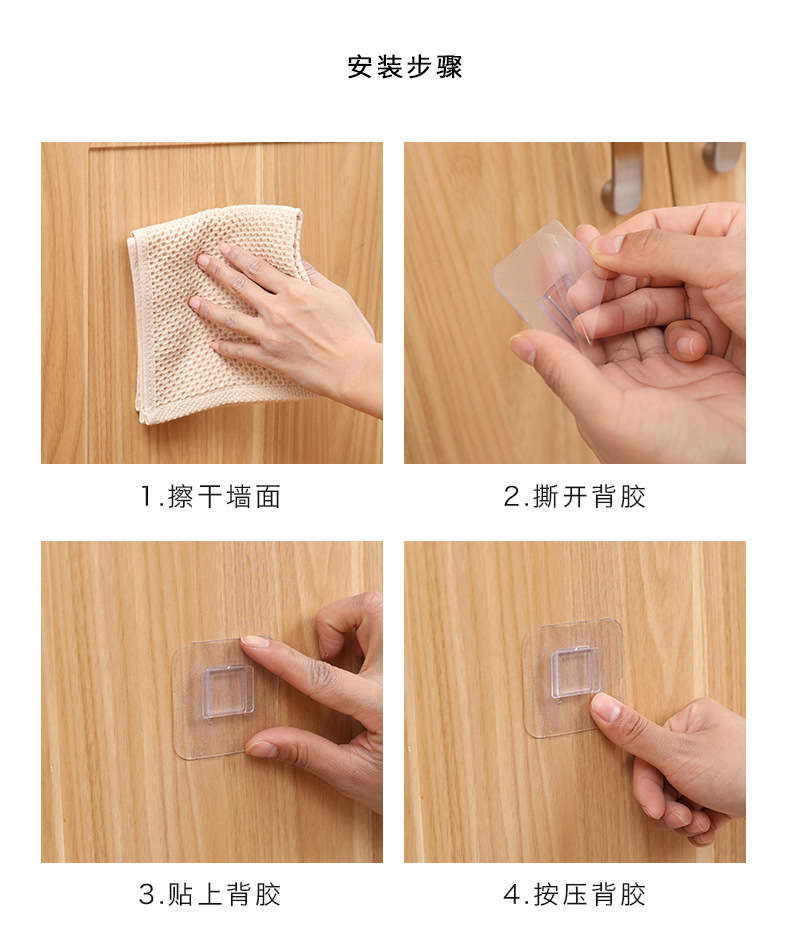 安装步骤

1.擦干墙面

2.撕开背胶

3.贴上背胶

4.按压背胶