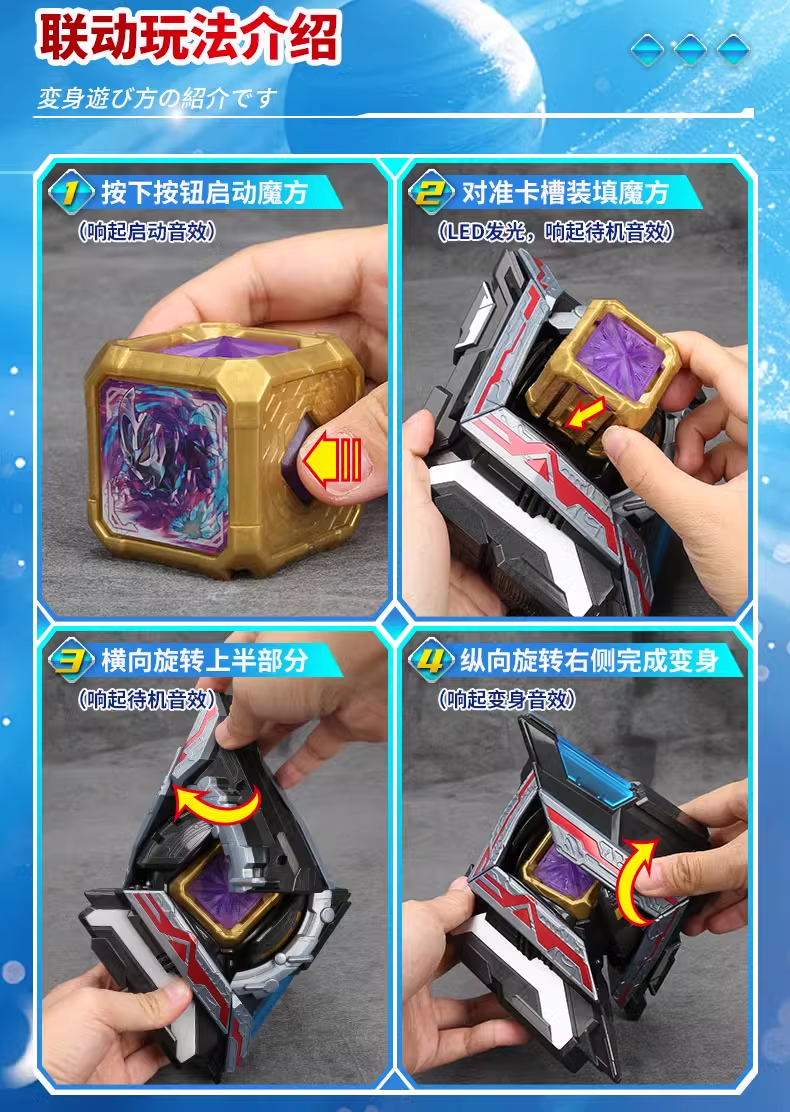 联动玩法介绍

変身遊び方の紹介です

1 按下按钮启动魔方
（响起启动音效）

2 对准卡槽装填魔方
（LED发光，响起待机音效）

3 横向旋转上半部分
（响起待机音效）

4 纵向旋转右侧完成变身
（响起变身音效）