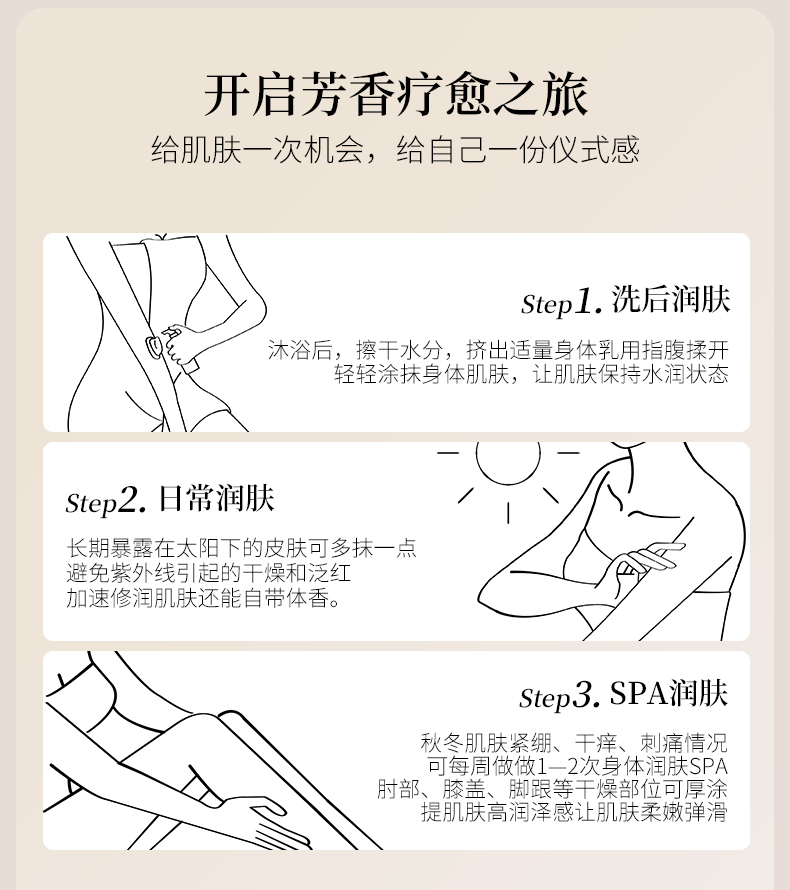 开启芳香疗愈之旅

给肌肤一次机会，给自己一份仪式感

Step1. 洗后润肤

沐浴后，擦干水分，挤出适量身体乳用指腹揉开
轻轻涂抹身体肌肤，让肌肤保持水润状态

Step2. 日常润肤

长期暴露在太阳下的皮肤可多抹一点
避免紫外线引起的干燥和泛红
加速修润肌肤还能自带体香。

Step3. SPA润肤

秋冬肌肤紧绷、干痒、刺痛情况
可每周做做1—2次身体润肤SPA
肘部、膝盖、脚跟等干燥部位可厚涂
提肌肤高润泽感让肌肤柔嫩弹滑