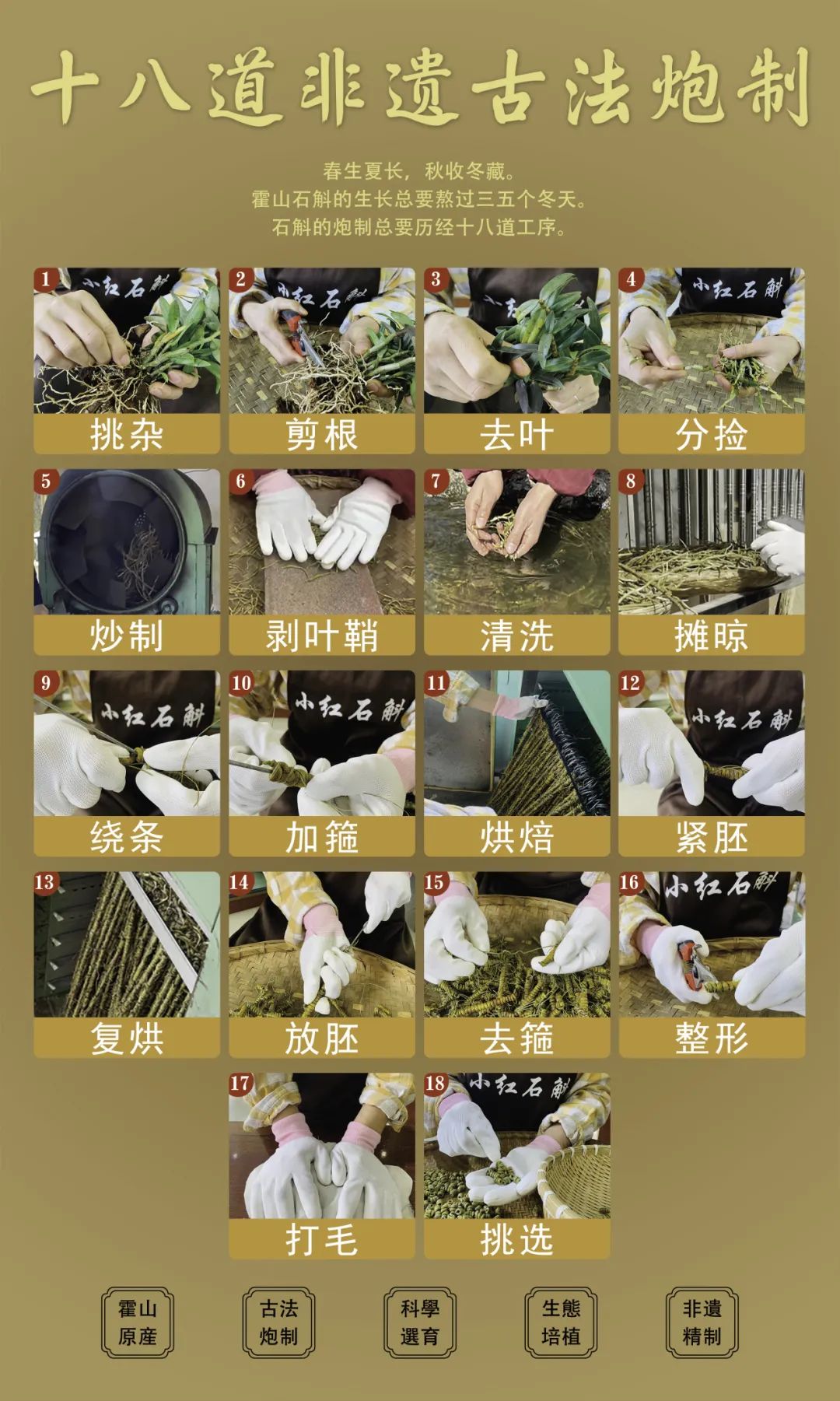 十八道非遗古法炮制

春生夏长，秋收冬藏。
霍山石斛的生长总要熬过三五个冬天。
石斛的炮制总要历经十八道工序。

1 小红石斛 挑杂
2 小红石斛 剪根
3 去叶
4 小红石斛 分捡
5 炒制
6 剥叶鞘
7 清洗
8 摊晾
9 小红石斛 绕条
10 小红石斛 加箍
11 烘焙
12 小红石斛 紧胚
13 复烘
14 放胚
15 去箍
16 小红石斛 整形
17 打毛
18 小红石斛 挑选

霍山原産
古法炮制
科學選育
生態培植
非遺精制