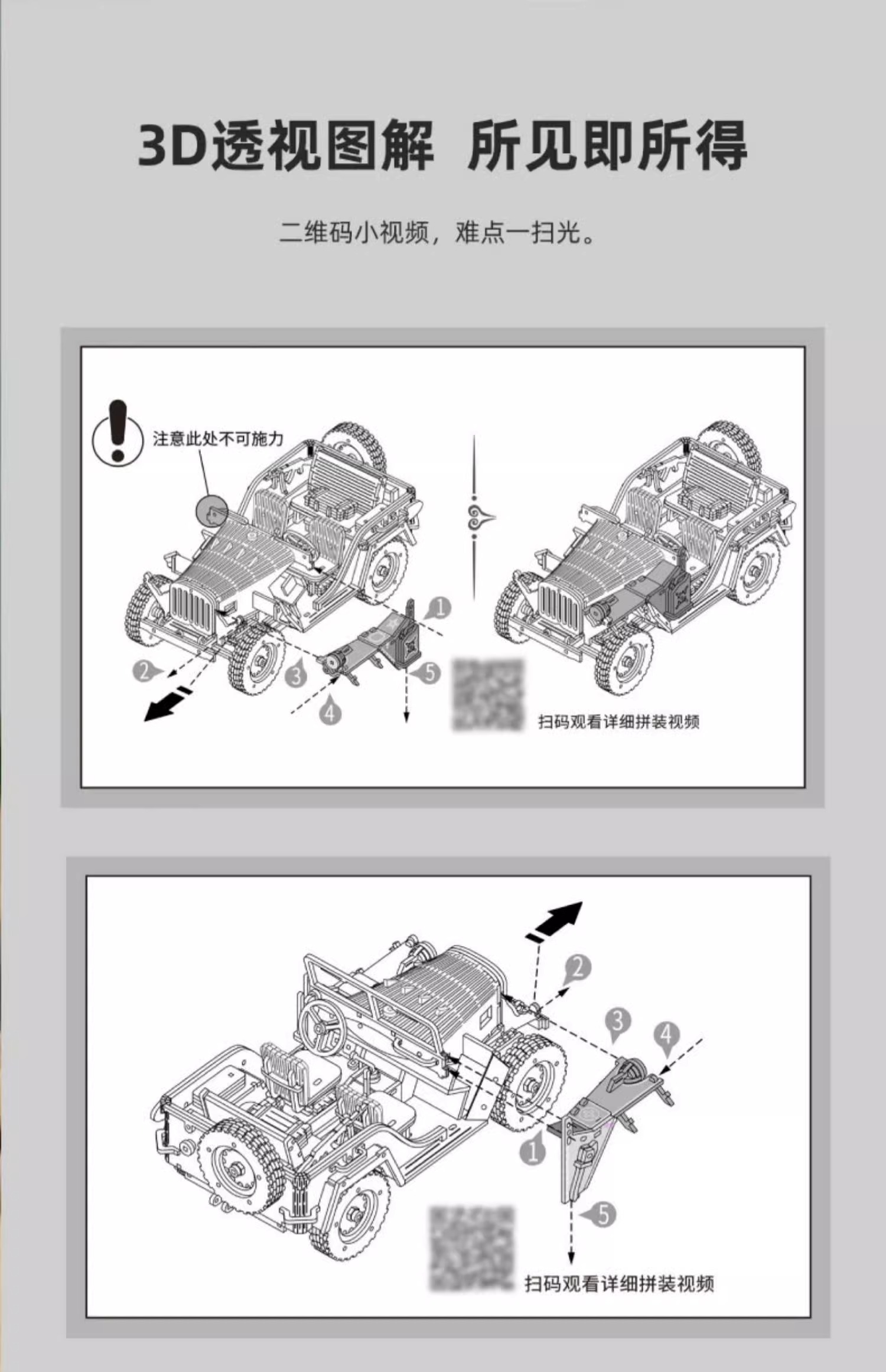 3D透视图解 所见即所得

二维码小视频，难点一扫光。

注意此处不可施力

1
2
3
4
5

扫码观看详细拼装视频

2
3
4
1
5

扫码观看详细拼装视频