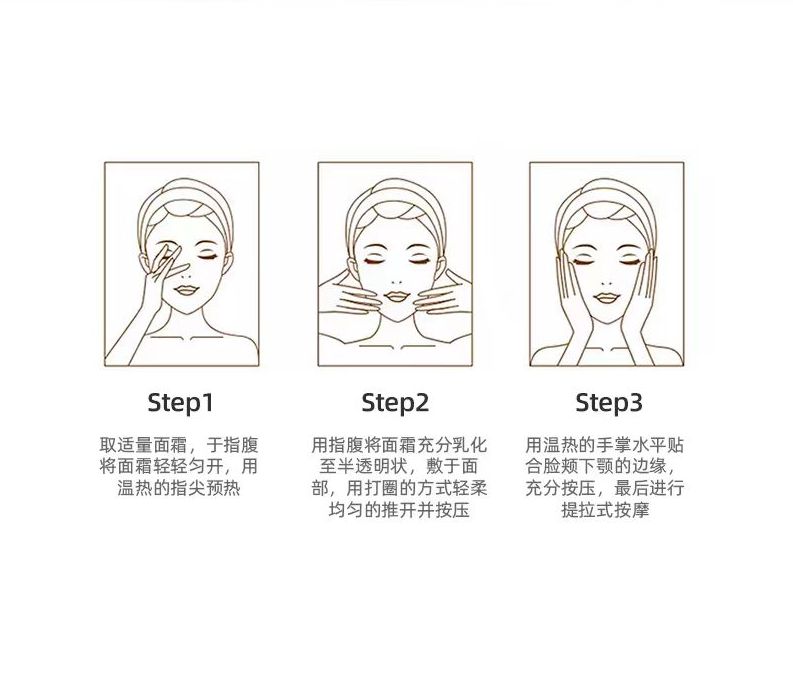 Step1

取适量面霜，于指腹将面霜轻轻匀开，用温热的指尖预热

Step2

用指腹将面霜充分乳化至半透明状，敷于面部，用打圈的方式轻柔均匀的推开并按压

Step3

用温热的手掌水平贴合脸颊下颚的边缘，充分按压，最后进行提拉式按摩