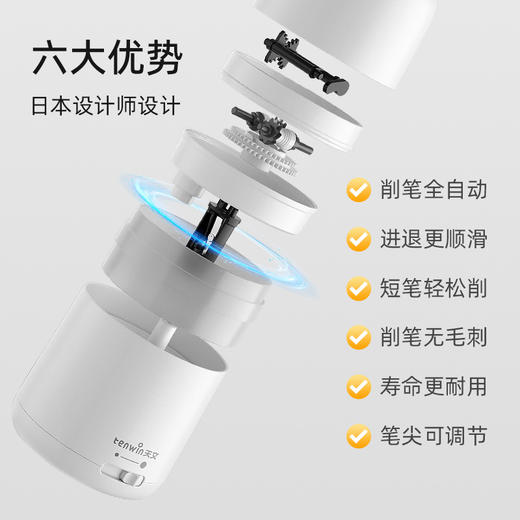 六大优势
日本设计师设计

削笔全自动
进退更顺滑
短笔轻松削
削笔无毛刺
寿命更耐用
笔尖可调节

tenwin天文