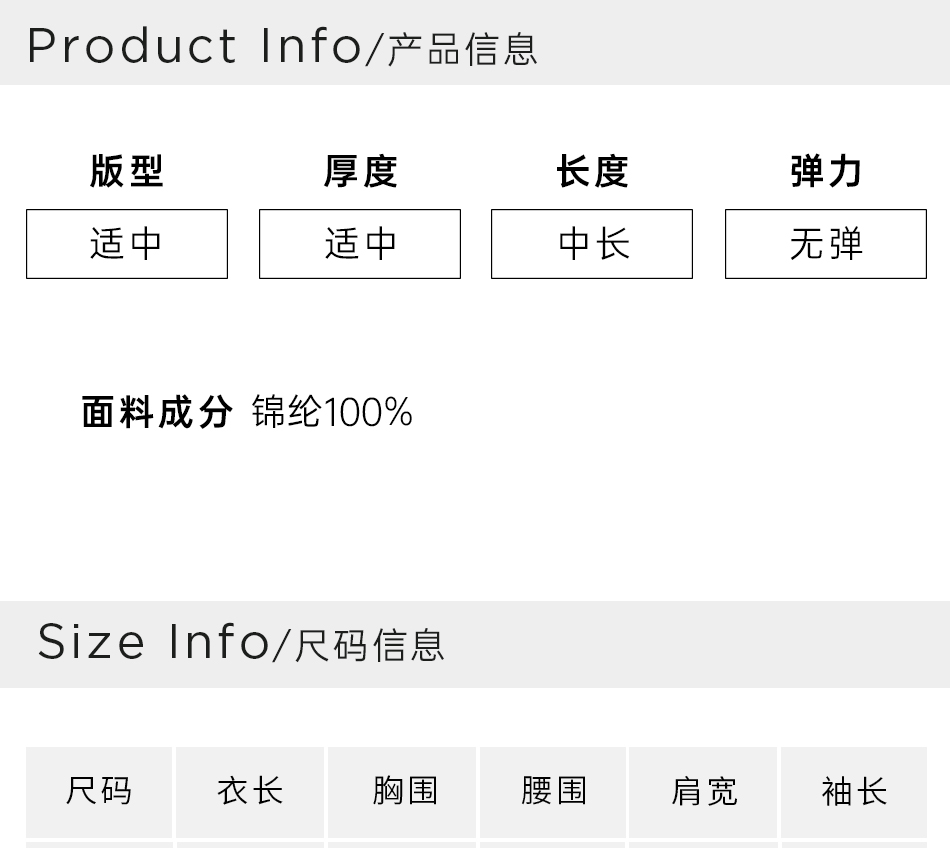 Product Info/产品信息

版型
适中

厚度
适中

长度
中长

弹力
无弹

面料成分 锦纶100%

Size Info/尺码信息

| 尺码 | 衣长 | 胸围 | 腰围 | 肩宽 | 袖长 |
|---|---|---|---|---|---|