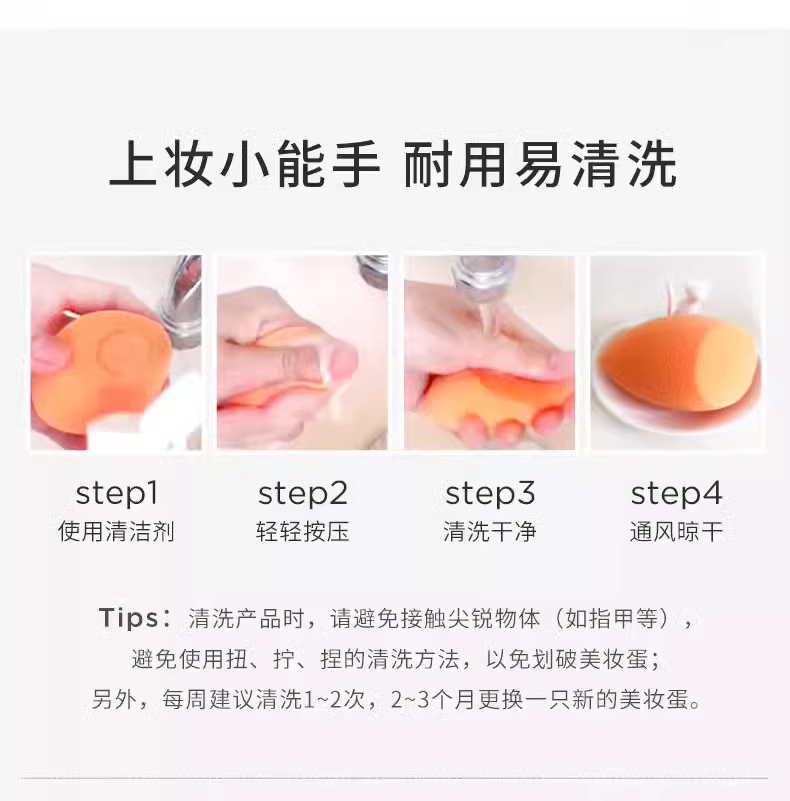 上妆小能手 耐用易清洗

step1
使用清洁剂

step2
轻轻按压

step3
清洗干净

step4
通风晾干

Tips：清洗产品时，请避免接触尖锐物体（如指甲等），避免使用扭、拧、捏的清洗方法，以免划破美妆蛋；另外，每周建议清洗1~2次，2~3个月更换一只新的美妆蛋。