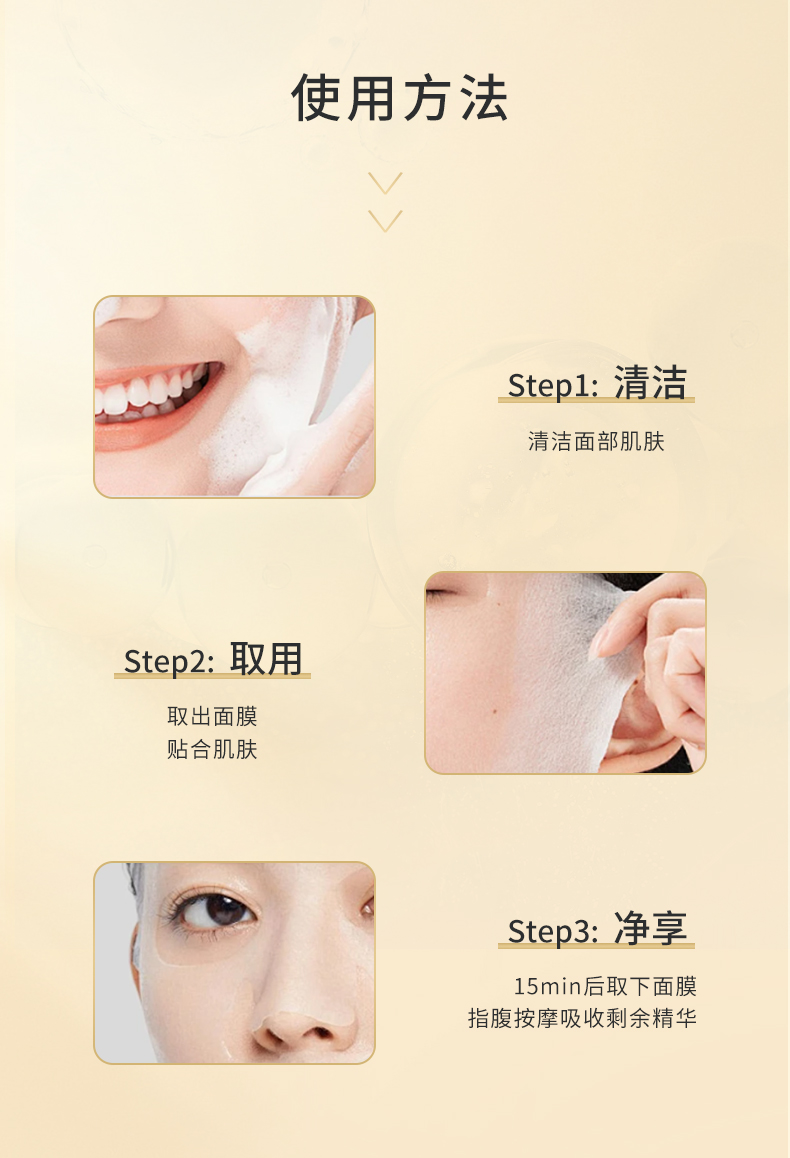 使用方法

Step1: 清洁

清洁面部肌肤

Step2: 取用

取出面膜
贴合肌肤

Step3: 净享

15min后取下面膜
指腹按摩吸收剩余精华