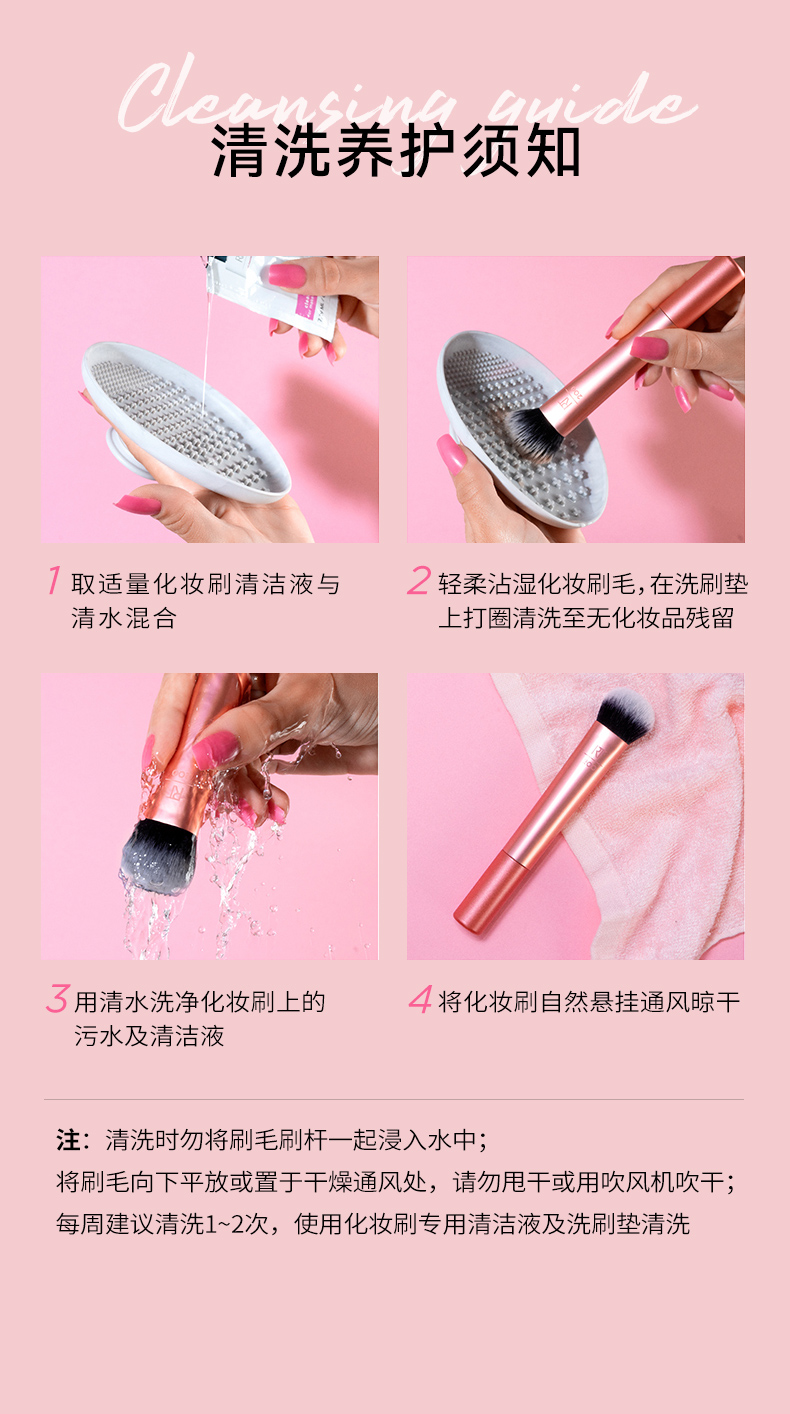 Cleansing guide
清洗养护须知

1 取适量化妆刷清洁液与清水混合

2 轻柔沾湿化妆刷毛，在洗刷垫上打圈清洗至无化妆品残留

3 用清水洗净化妆刷上的污水及清洁液

4 将化妆刷自然悬挂通风晾干

注：清洗时勿将刷毛刷杆一起浸入水中；
将刷毛向下平放或置于干燥通风处，请勿甩干或用吹风机吹干；
每周建议清洗1~2次，使用化妆刷专用清洁液及洗刷垫清洗