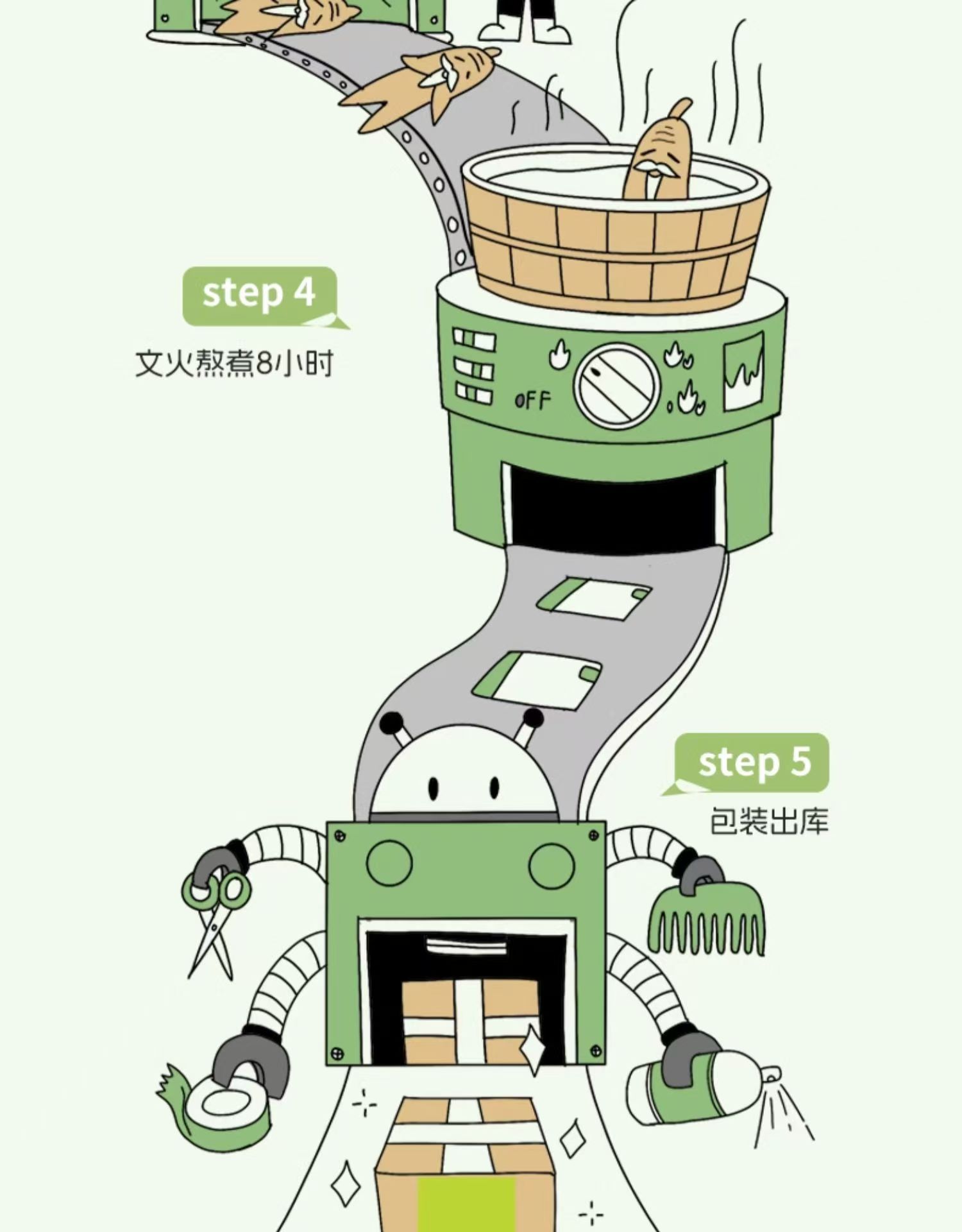 step 4

文火熬煮8小时

OFF

step 5

包装出库