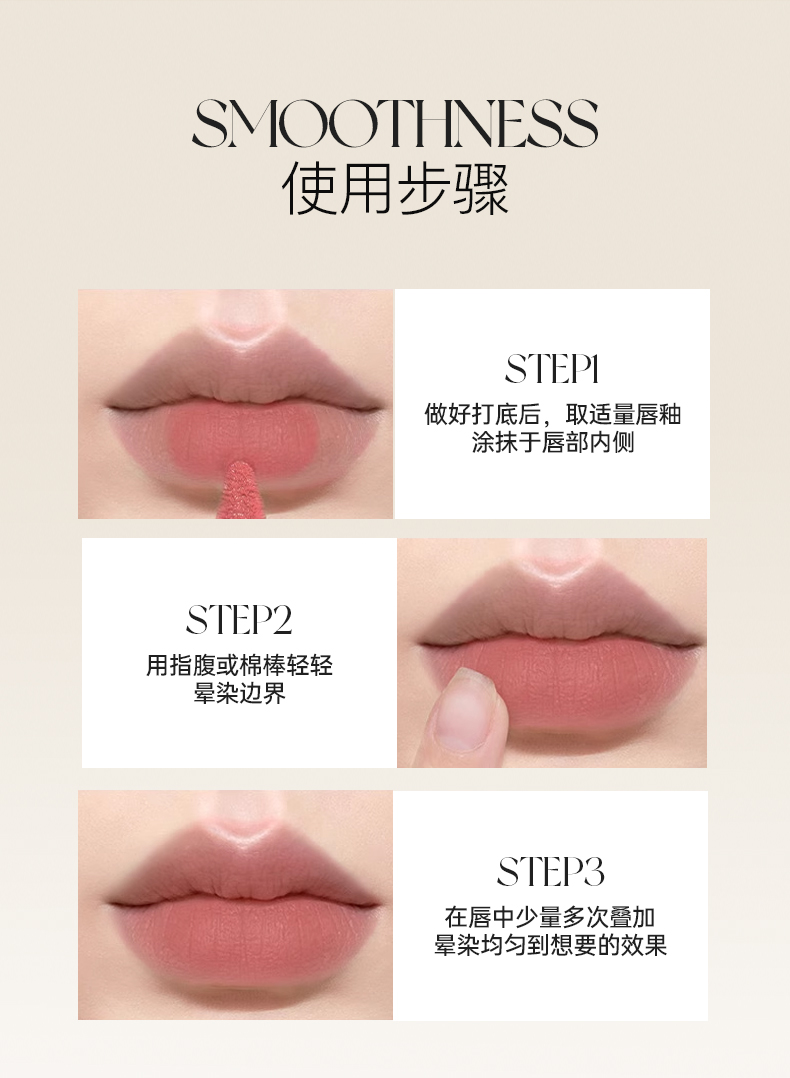 SMOOTHNESS
使用步骤

STEP1
做好打底后，取适量唇釉涂抹于唇部内侧

STEP2
用指腹或棉棒轻轻晕染边界

STEP3
在唇中少量多次叠加晕染均匀到想要的效果