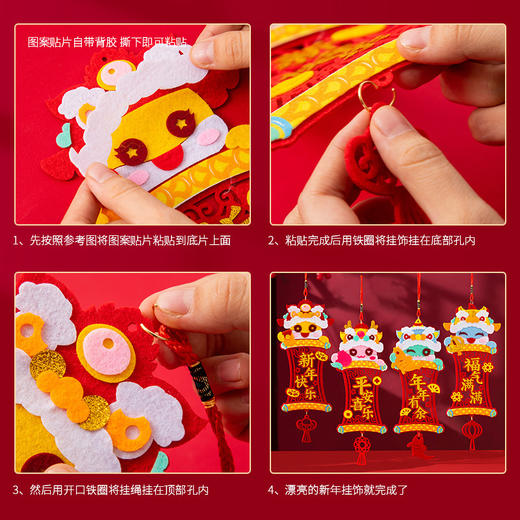 图案贴片自带背胶 撕下即可粘贴

1、先按照参考图将图案贴片粘贴到底片上面

2、粘贴完成后用铁圈将挂饰挂在底部孔内

3、然后用开口铁圈将挂绳挂在顶部孔内

新年快乐

平安喜乐

年年有余

福气满满

4、漂亮的新年挂饰就完成了