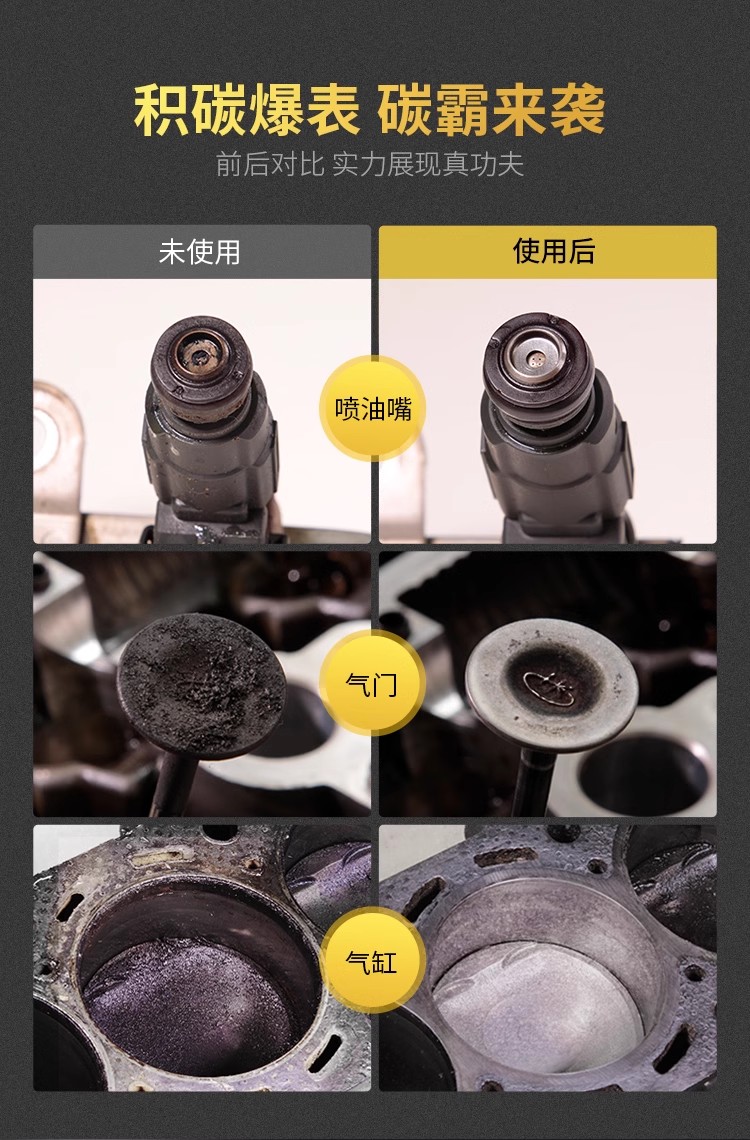 积碳爆表 碳霸来袭

前后对比 实力展现真功夫

未使用

使用后

喷油嘴

气门

气缸