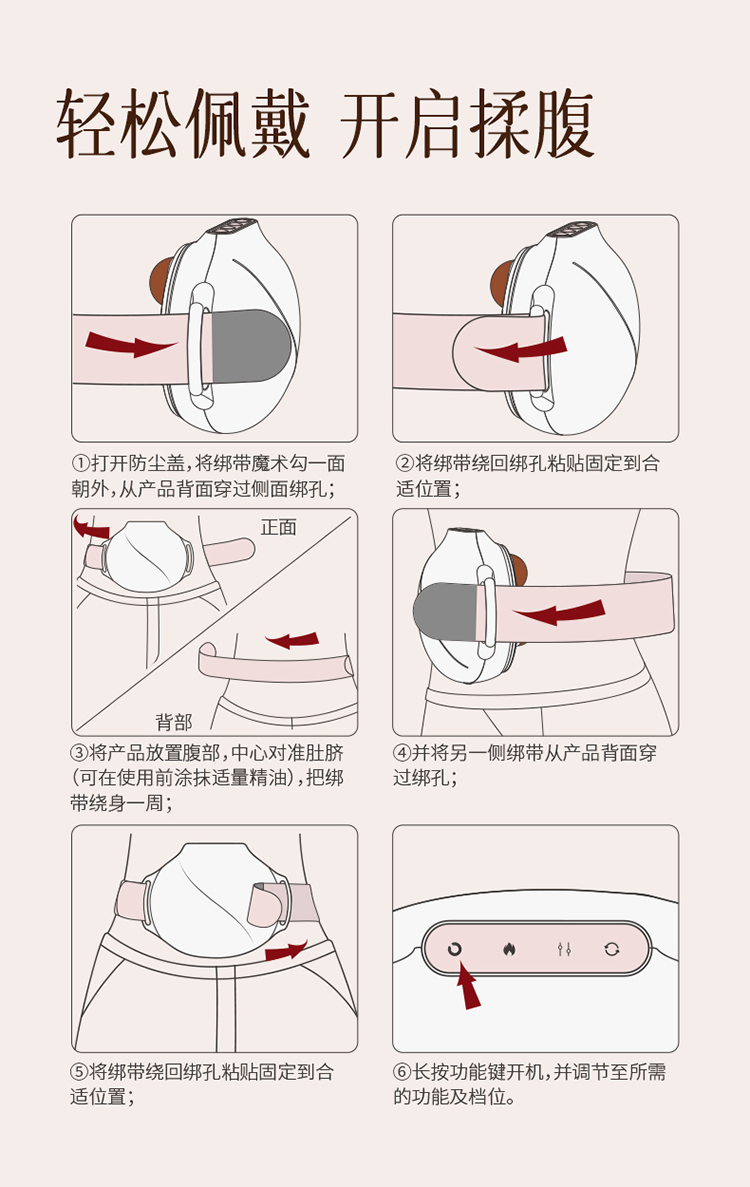 轻松佩戴 开启揉腹

①打开防尘盖，将绑带魔术勾一面朝外，从产品背面穿过侧面绑孔；

②将绑带绕回绑孔粘贴固定到合适位置；

正面

背部

③将产品放置腹部，中心对准肚脐（可在使用前涂抹适量精油），把绑带绕身一周；

④并将另一侧绑带从产品背面穿过绑孔；

⑤将绑带绕回绑孔粘贴固定到合适位置；

⑥长按功能键开机，并调节至所需的功能及档位。