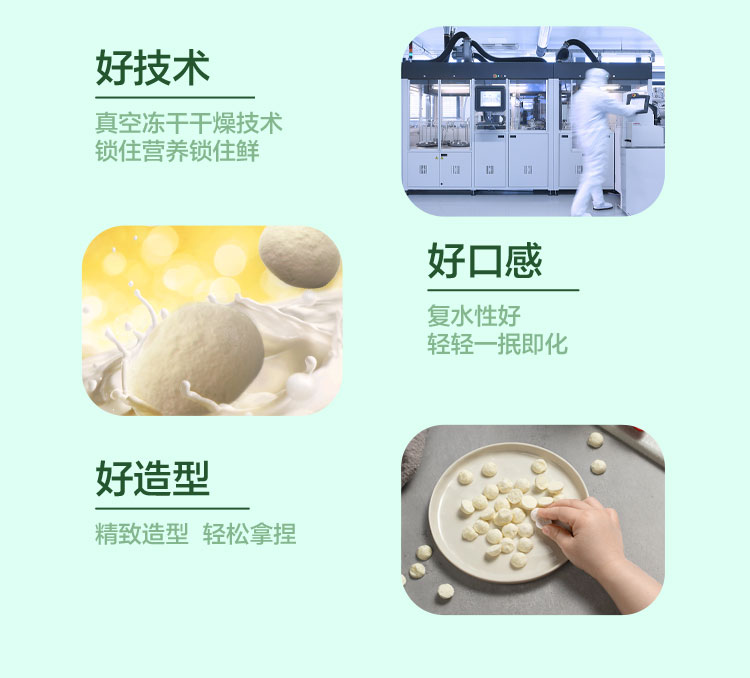 好技术

真空冻干干燥技术
锁住营养锁住鲜

好口感

复水性好
轻轻一抿即化

好造型

精致造型 轻松拿捏